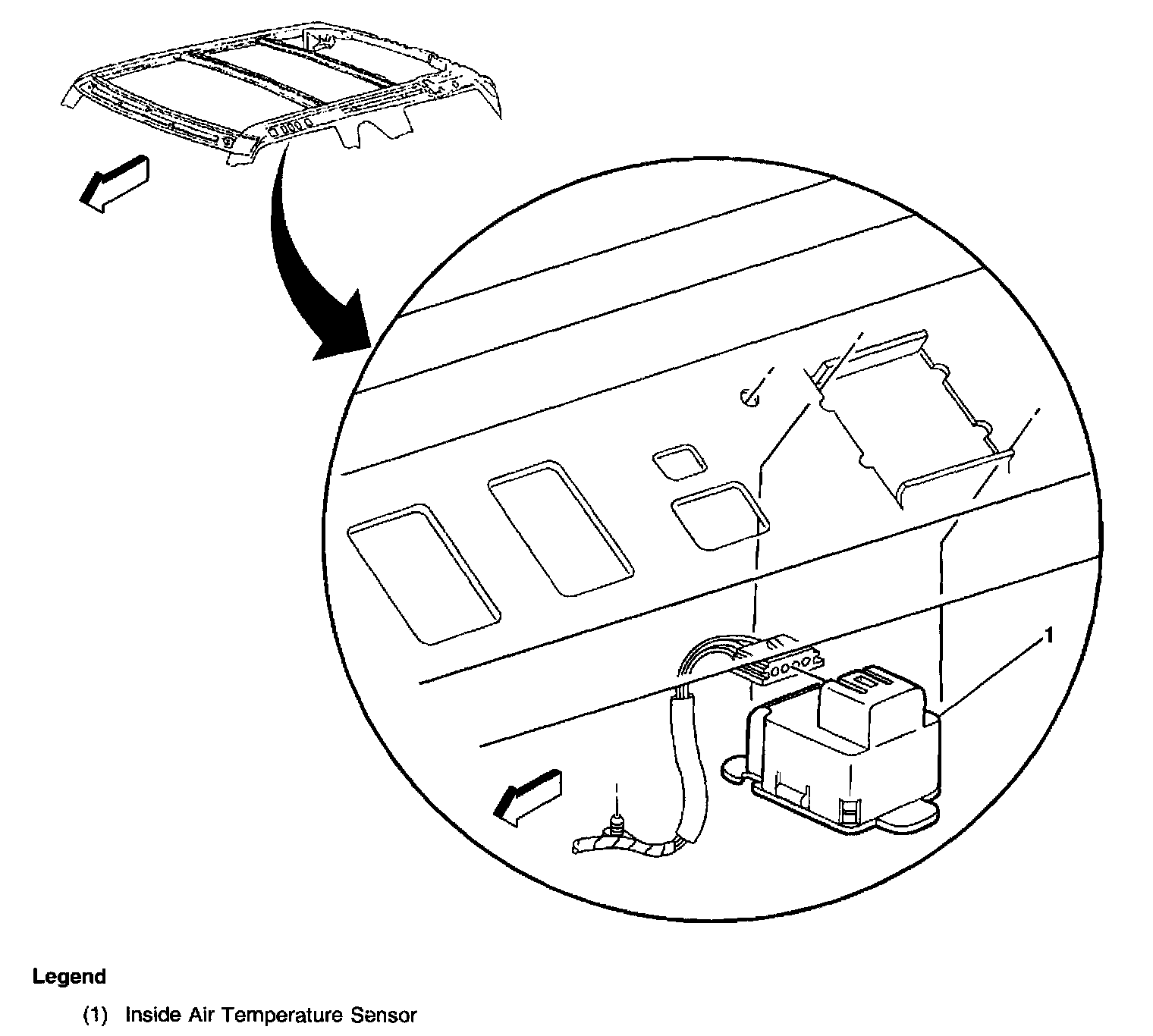 1

Legend

(1) Inside Air Temperature Sensor