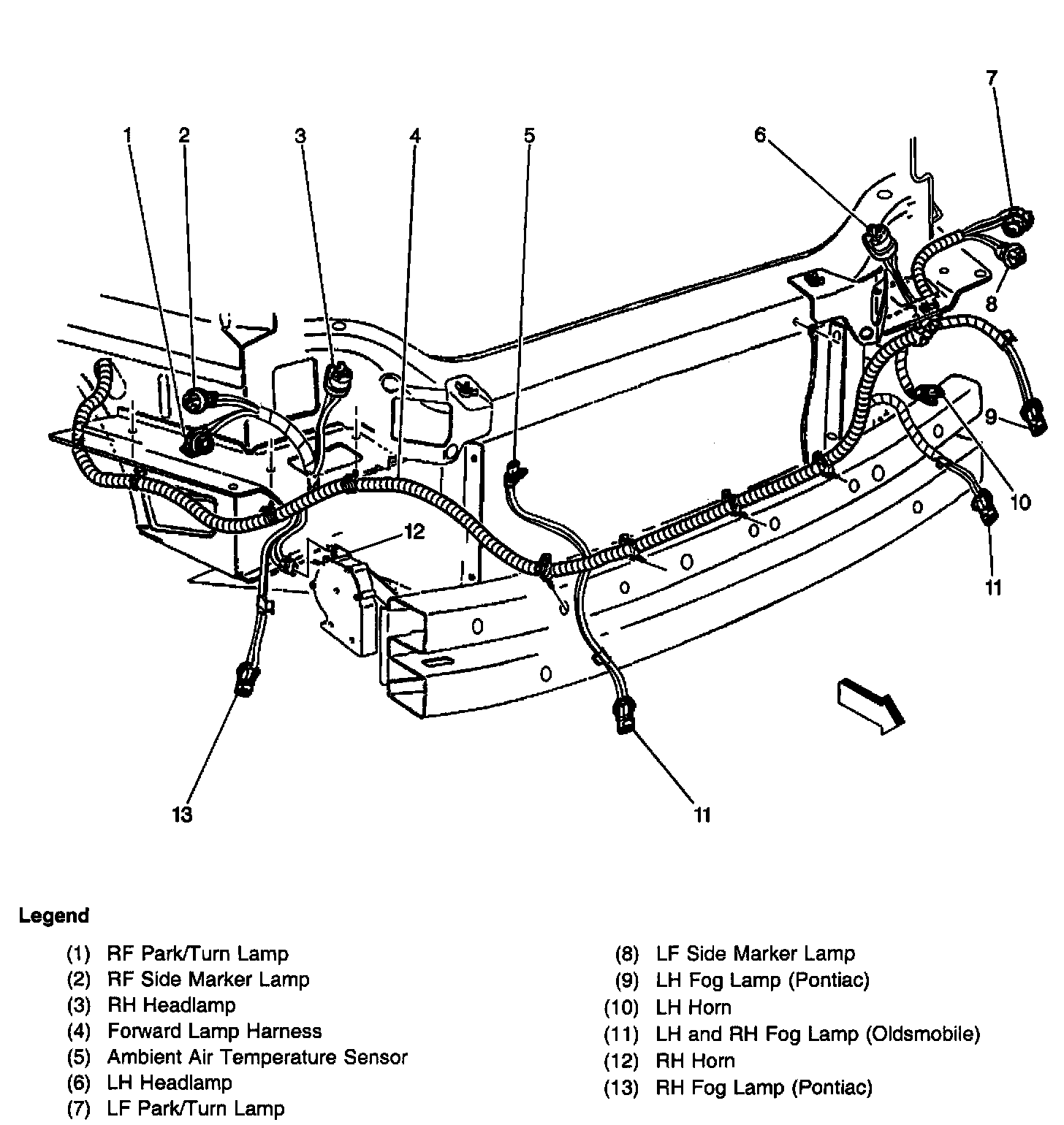 1 2 3 4 5 6 7 8 9 10 11 12 13 11

Legend

(1) RF Park/Turn Lamp
(2) RF Side Marker Lamp
(3) RH Headlamp
(4) Forward Lamp Harness
(5) Ambient Air Temperature Sensor
(6) LH Headlamp
(7) LF Park/Turn Lamp

(8) LF Side Marker Lamp
(9) LH Fog Lamp (Pontiac)
(10) LH Horn
(11) LH and RH Fog Lamp (Oldsmobile)
(12) RH Horn
(13) RH Fog Lamp (Pontiac)