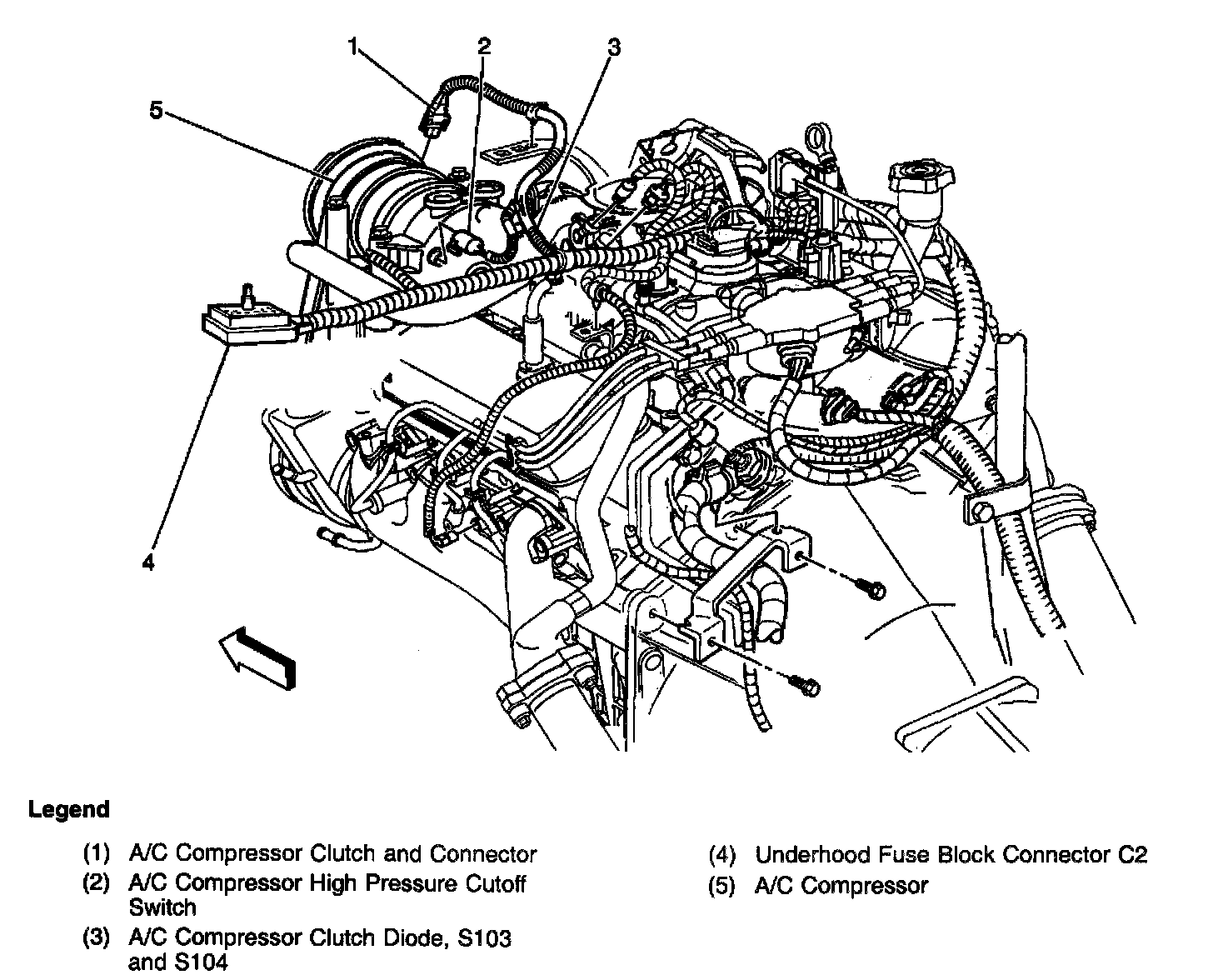 1
2
3
5
4

Legend

(1) A/C Compressor Clutch and Connector
(2) A/C Compressor High Pressure Cutoff Switch
(3) A/C Compressor Clutch Diode, S103 and S104

(4) Underhood Fuse Block Connector C2
(5) A/C Compressor