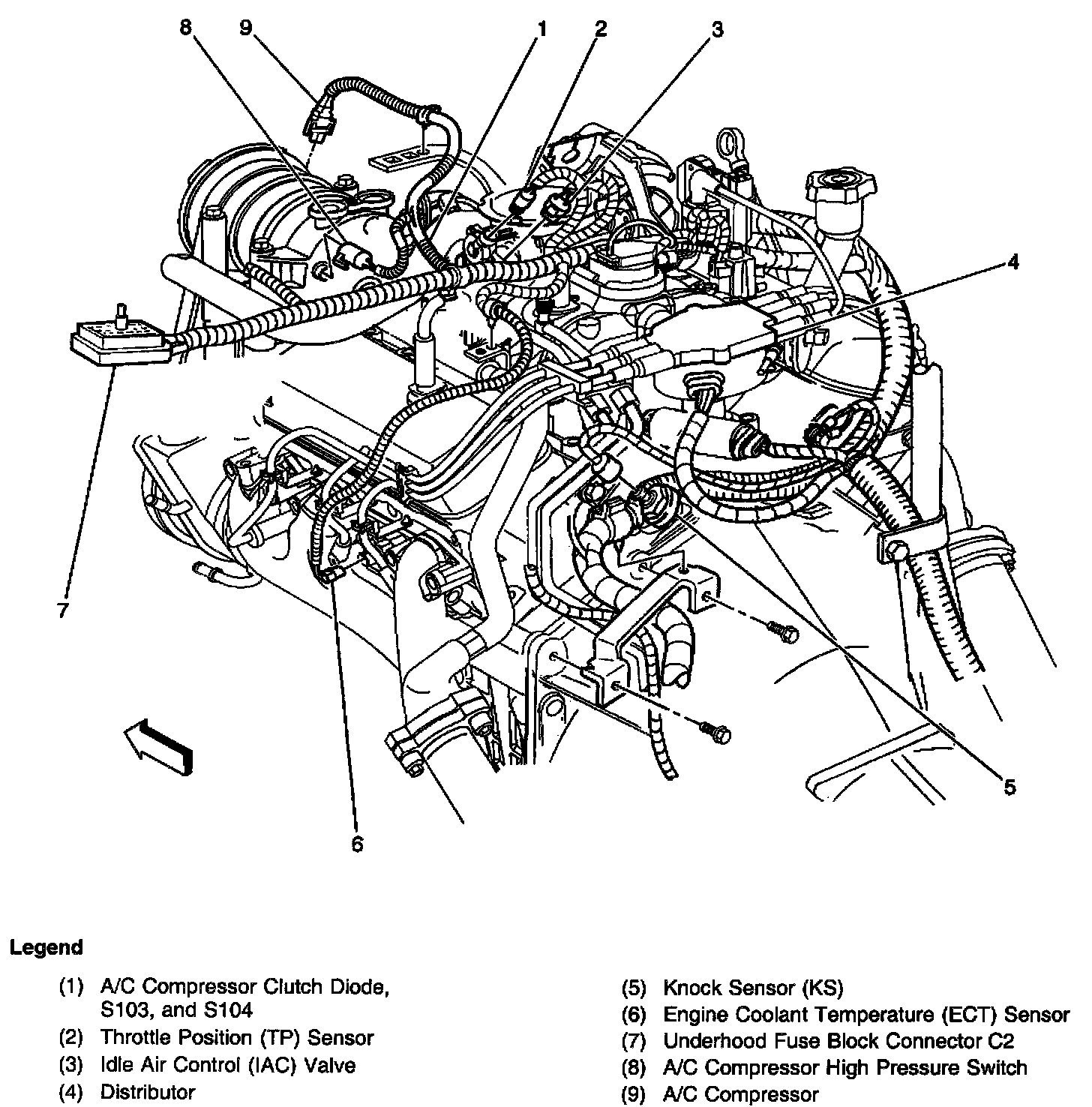 8 9 1 2 3

4

7

6

5

Legend

(1) A/C Compressor Clutch Diode, S103, and S104
(2) Throttle Position (TP) Sensor
(3) Idle Air Control (IAC) Valve
(4) Distributor

(5) Knock Sensor (KS)
(6) Engine Coolant Temperature (ECT) Sensor
(7) Underhood Fuse Block Connector C2
(8) A/C Compressor High Pressure Switch
(9) A/C Compressor