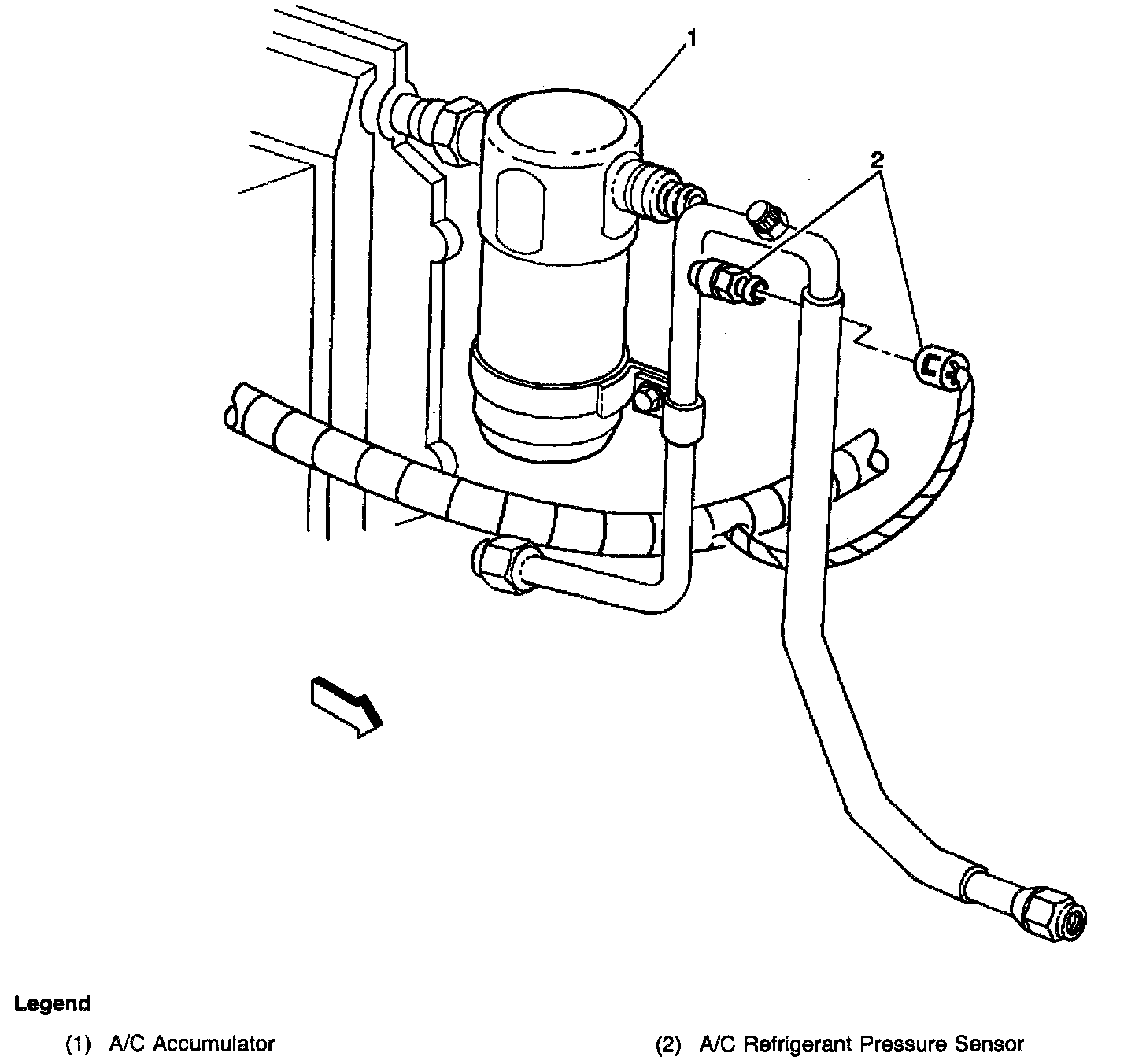 1

2

Legend

(1) A/C Accumulator

(2) A/C Refrigerant Pressure Sensor