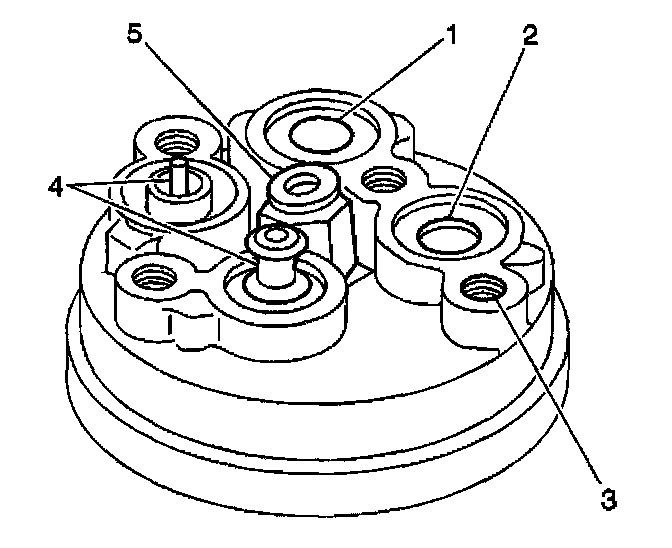 5
1
2
4
3