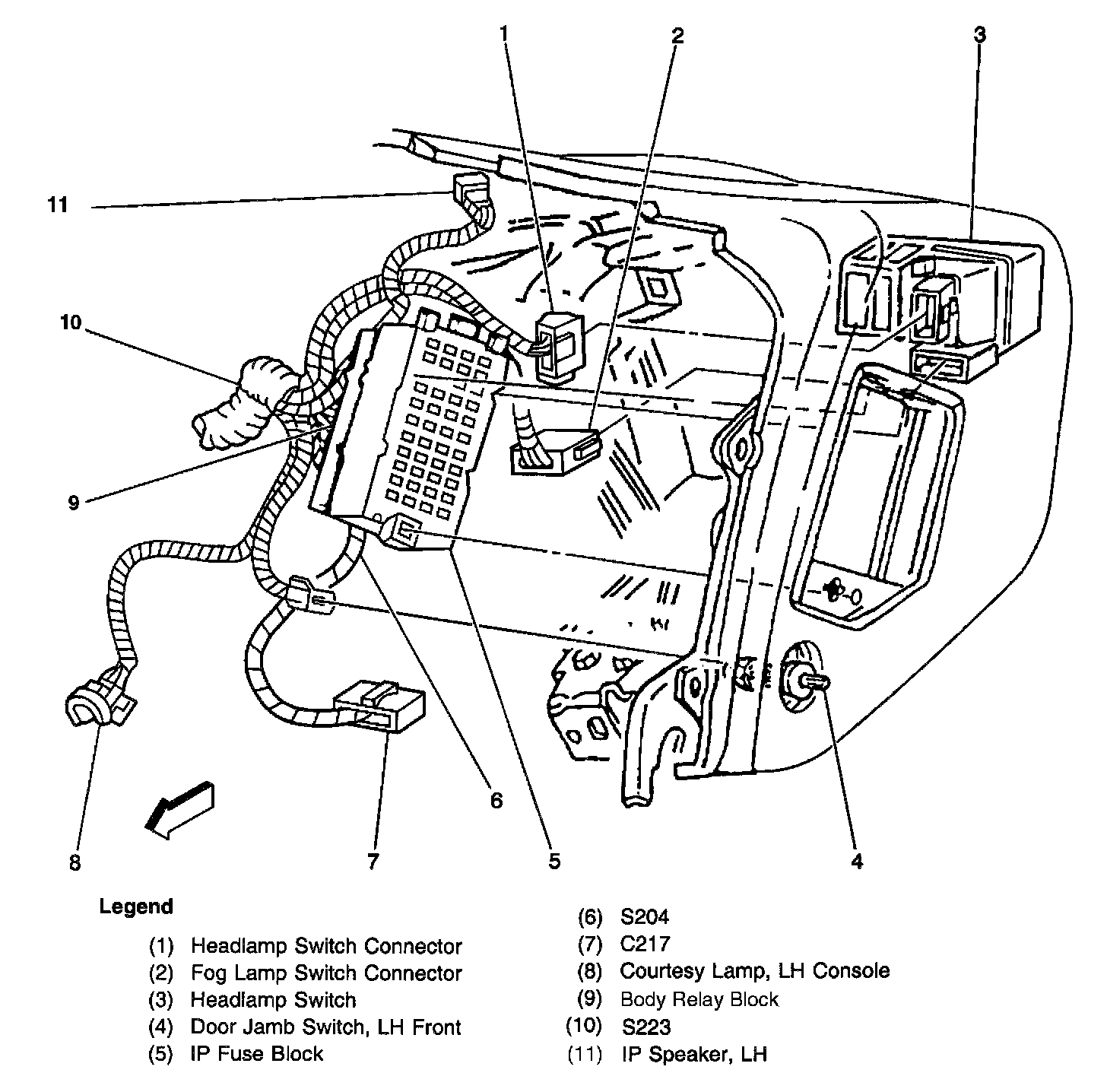 1
2
3
11
10
9
8
7
6
5
4

Legend

(1) Headlamp Switch Connector
(2) Fog Lamp Switch Connector
(3) Headlamp Switch
(4) Door Jamb Switch, LH Front
(5) IP Fuse Block

(6) S204
(7) C217
(8) Courtesy Lamp, LH Console
(9) Body Relay Block
(10) S223
(11) IP Speaker, LH