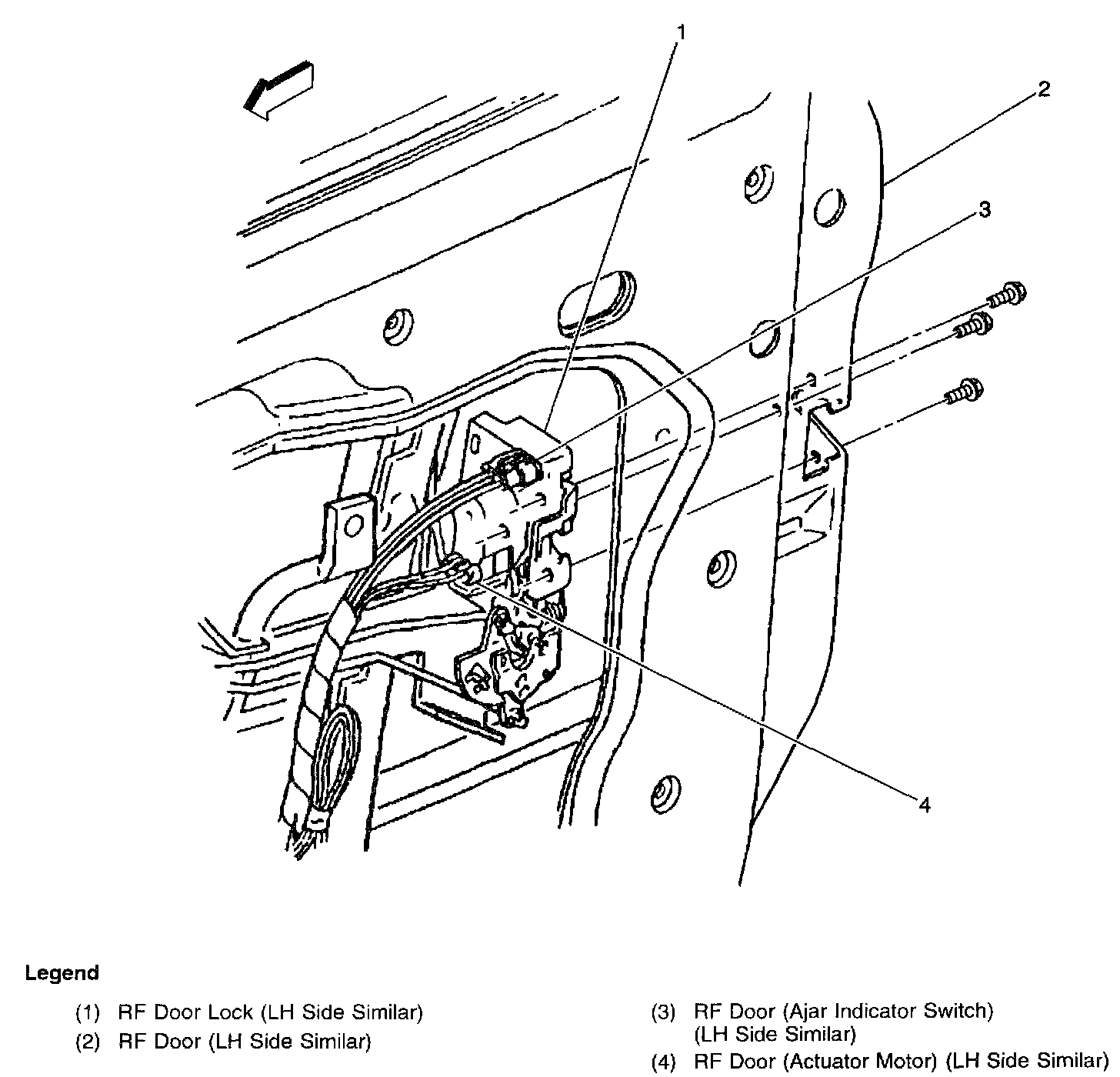 1

2

3

4

Legend

(1) RF Door Lock (LH Side Similar)

(2) RF Door (LH Side Similar)

(3) RF Door (Ajar Indicator Switch) (LH Side Similar)

(4) RF Door (Actuator Motor) (LH Side Similar)