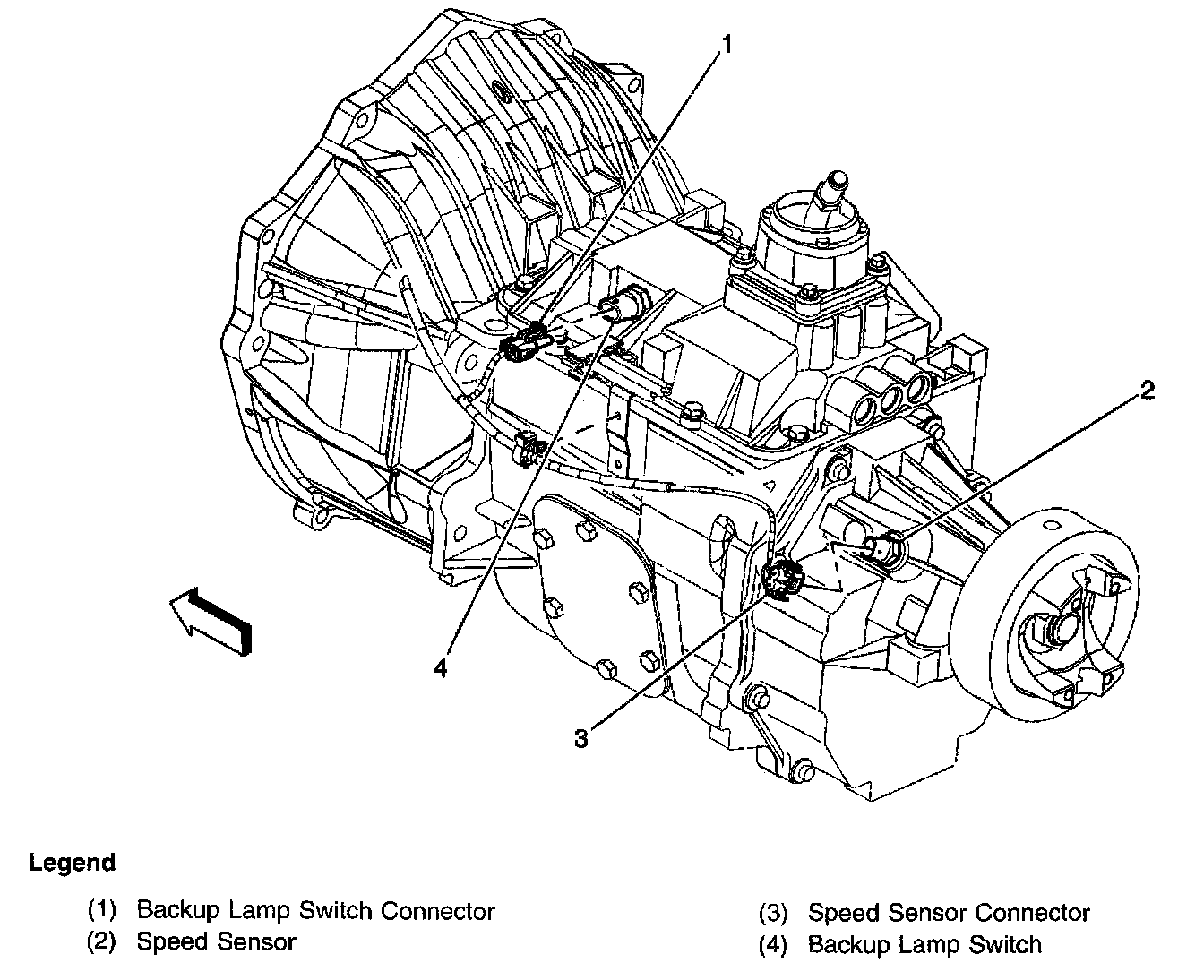 1
2
4
3

Legend

(1) Backup Lamp Switch Connector
(2) Speed Sensor

(3) Speed Sensor Connector
(4) Backup Lamp Switch