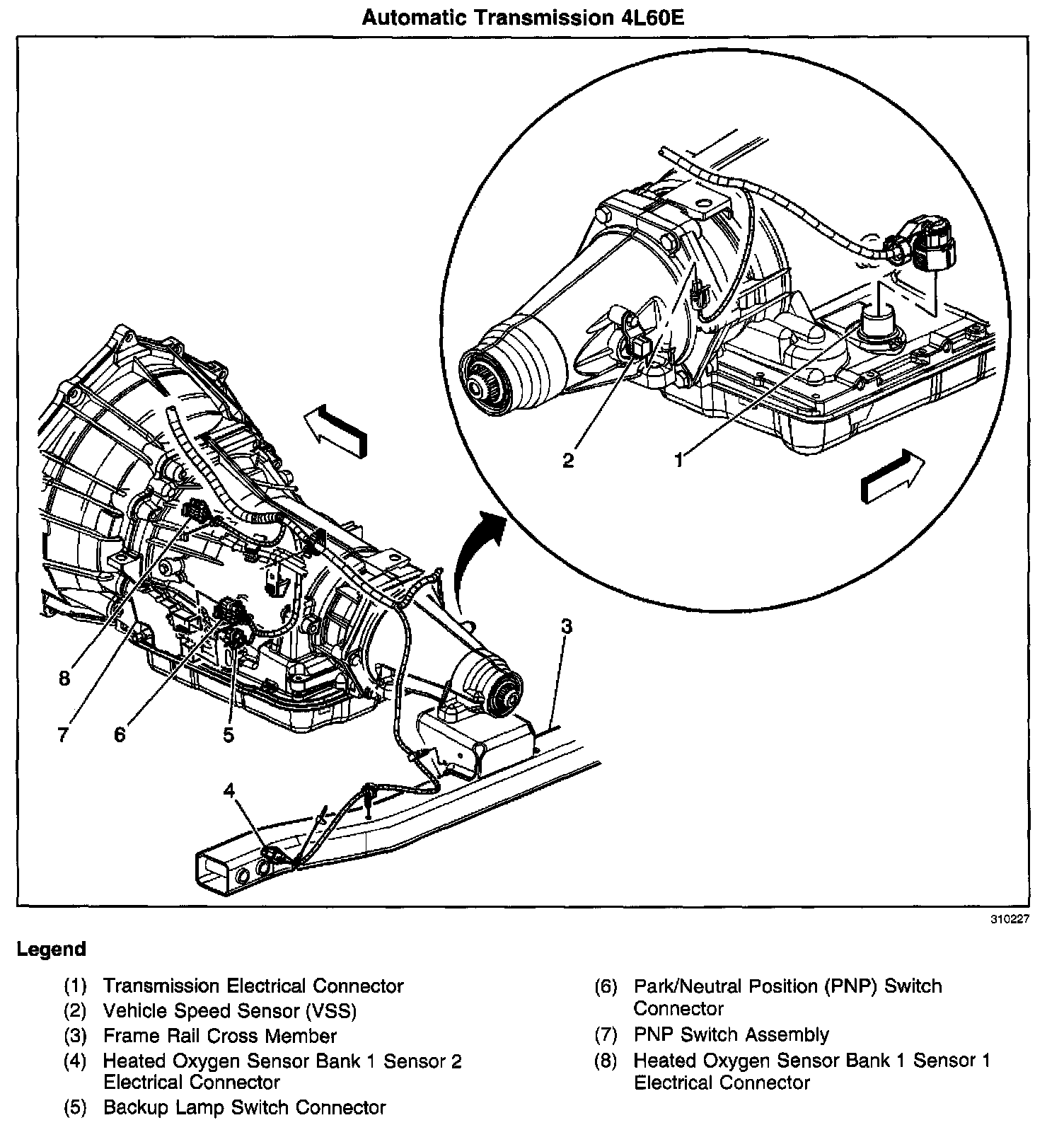 Automatic Transmission 4L60E

2

1

3

8

7

6

5

4

310227

Legend

(1) Transmission Electrical Connector
(2) Vehicle Speed Sensor (VSS)
(3) Frame Rail Cross Member
(4) Heated Oxygen Sensor Bank 1 Sensor 2 Electrical Connector
(5) Backup Lamp Switch Connector

(6) Park/Neutral Position (PNP) Switch Connector
(7) PNP Switch Assembly
(8) Heated Oxygen Sensor Bank 1 Sensor 1 Electrical Connector