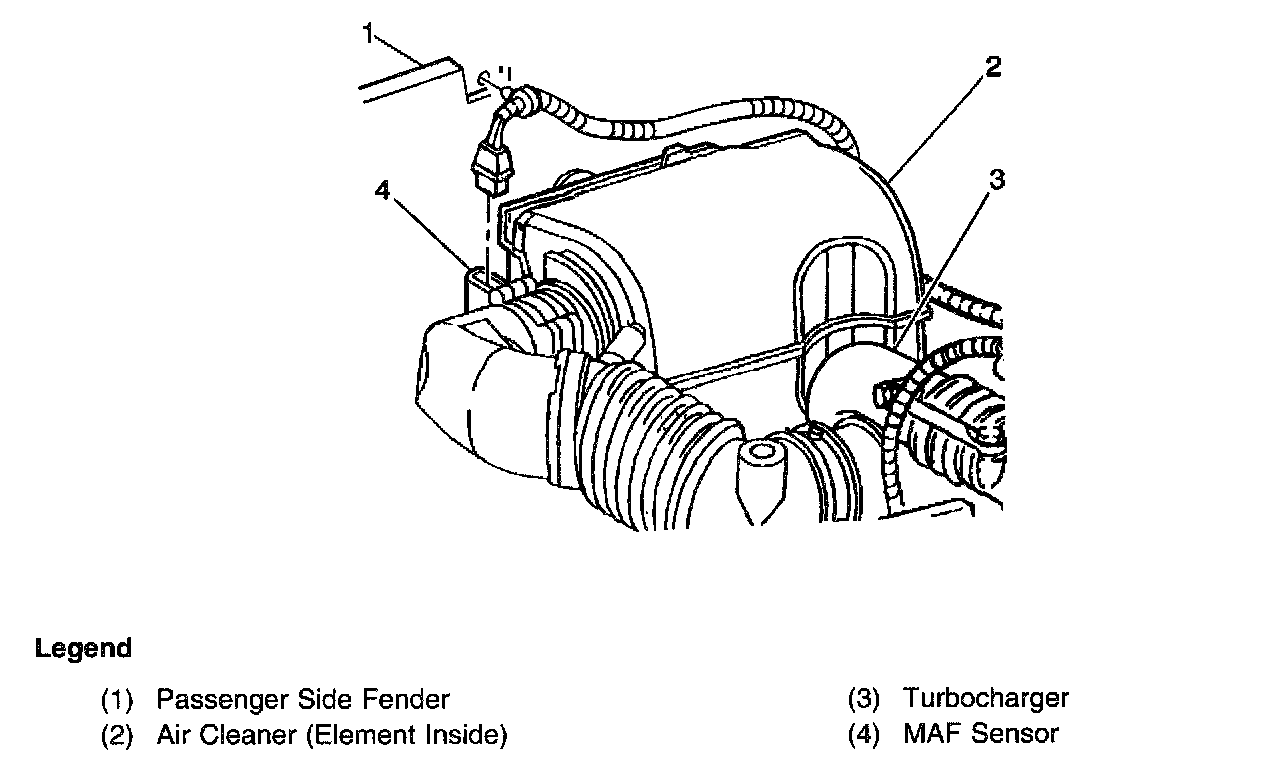 1
2
3
4

Legend

(1) Passenger Side Fender
(2) Air Cleaner (Element Inside)

(3) Turbocharger
(4) MAF Sensor