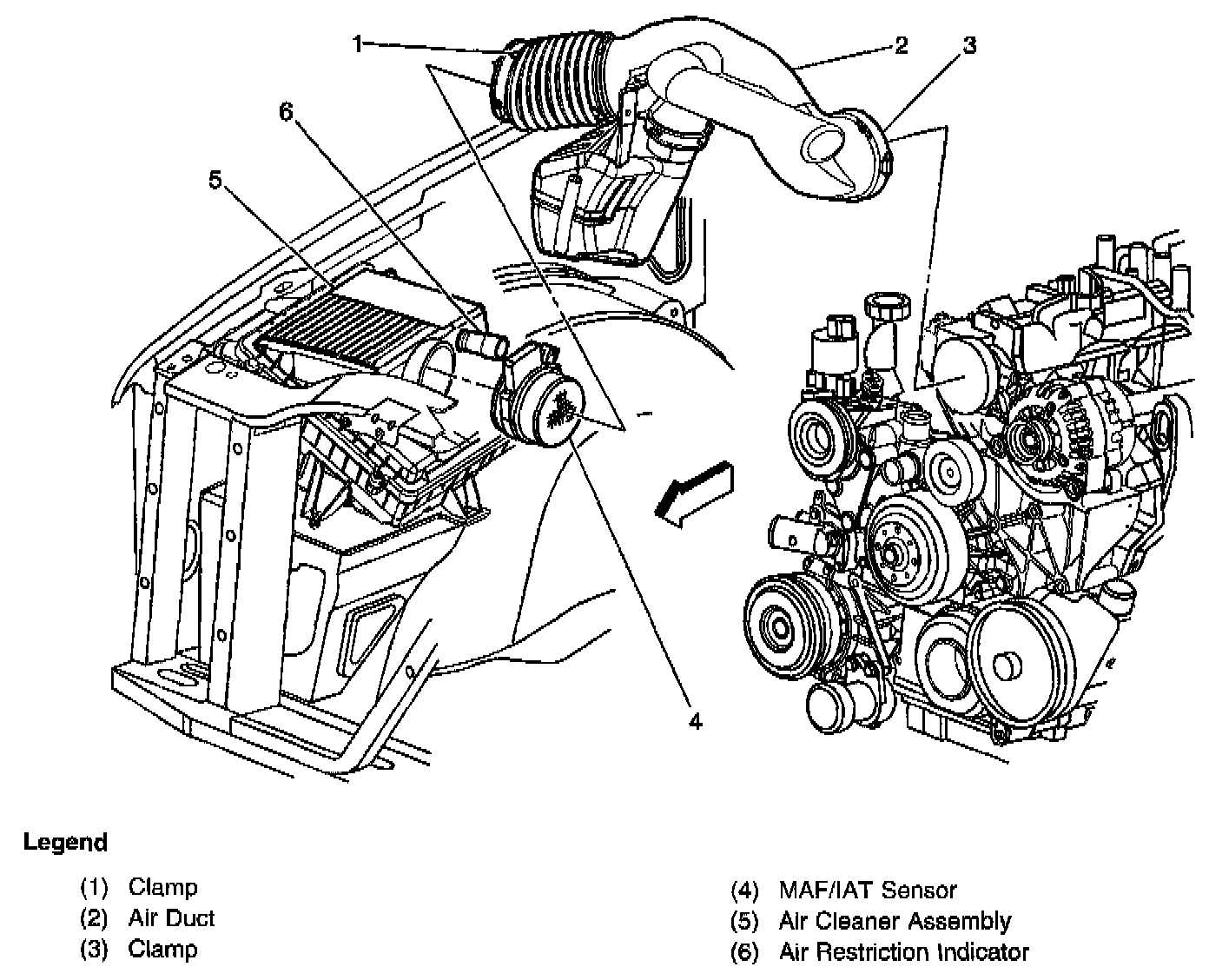 1
2
3
6
5
4

Legend

(1) Clamp
(2) Air Duct
(3) Clamp

(4) MAF/IAT Sensor
(5) Air Cleaner Assembly
(6) Air Restriction Indicator