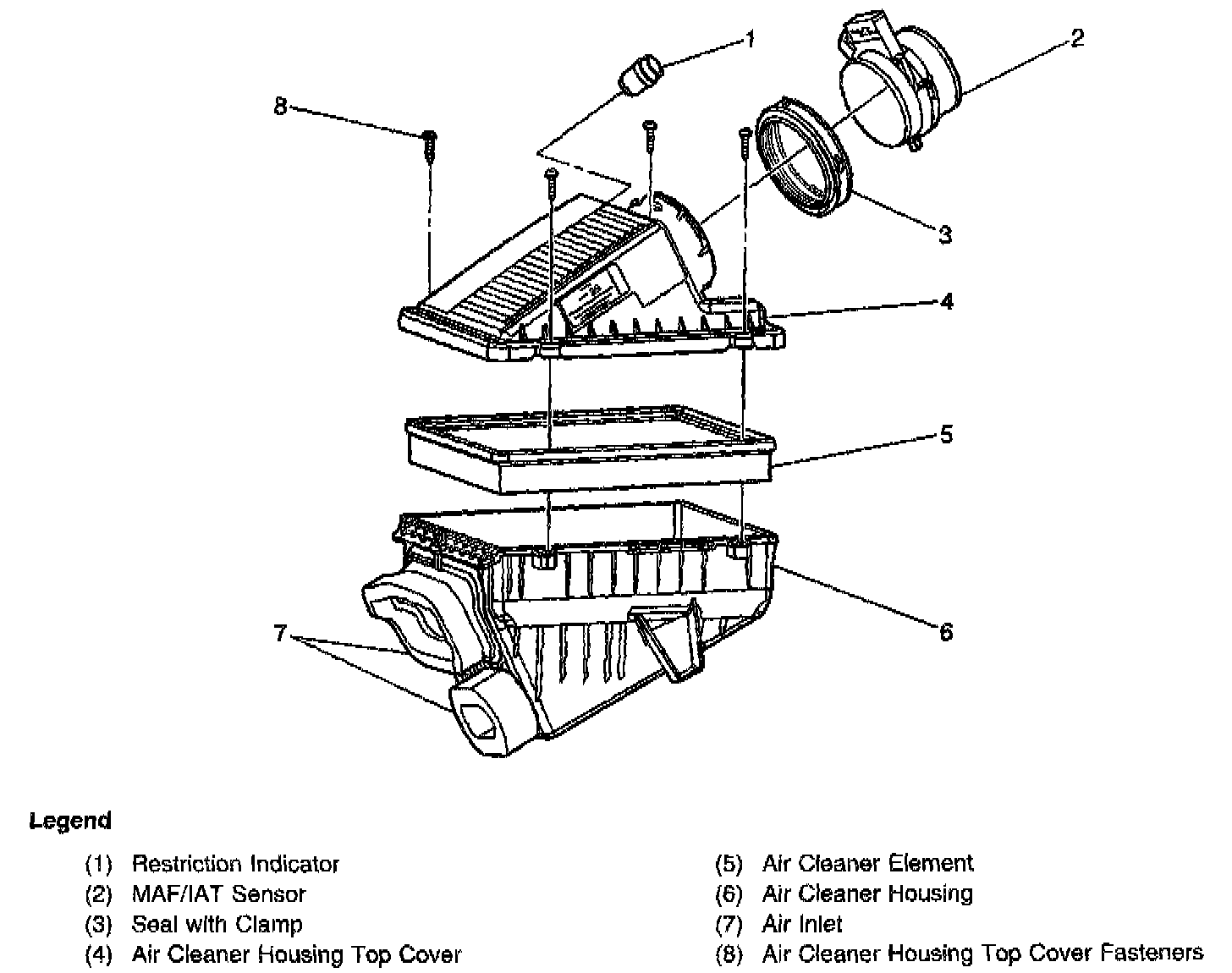 1
2
8
3
4
5
6
7

Legend

(1) Restriction Indicator
(2) MAF/IAT Sensor
(3) Seal with Clamp
(4) Air Cleaner Housing Top Cover

(5) Air Cleaner Element
(6) Air Cleaner Housing
(7) Air Inlet
(8) Air Cleaner Housing Top Cover Fasteners