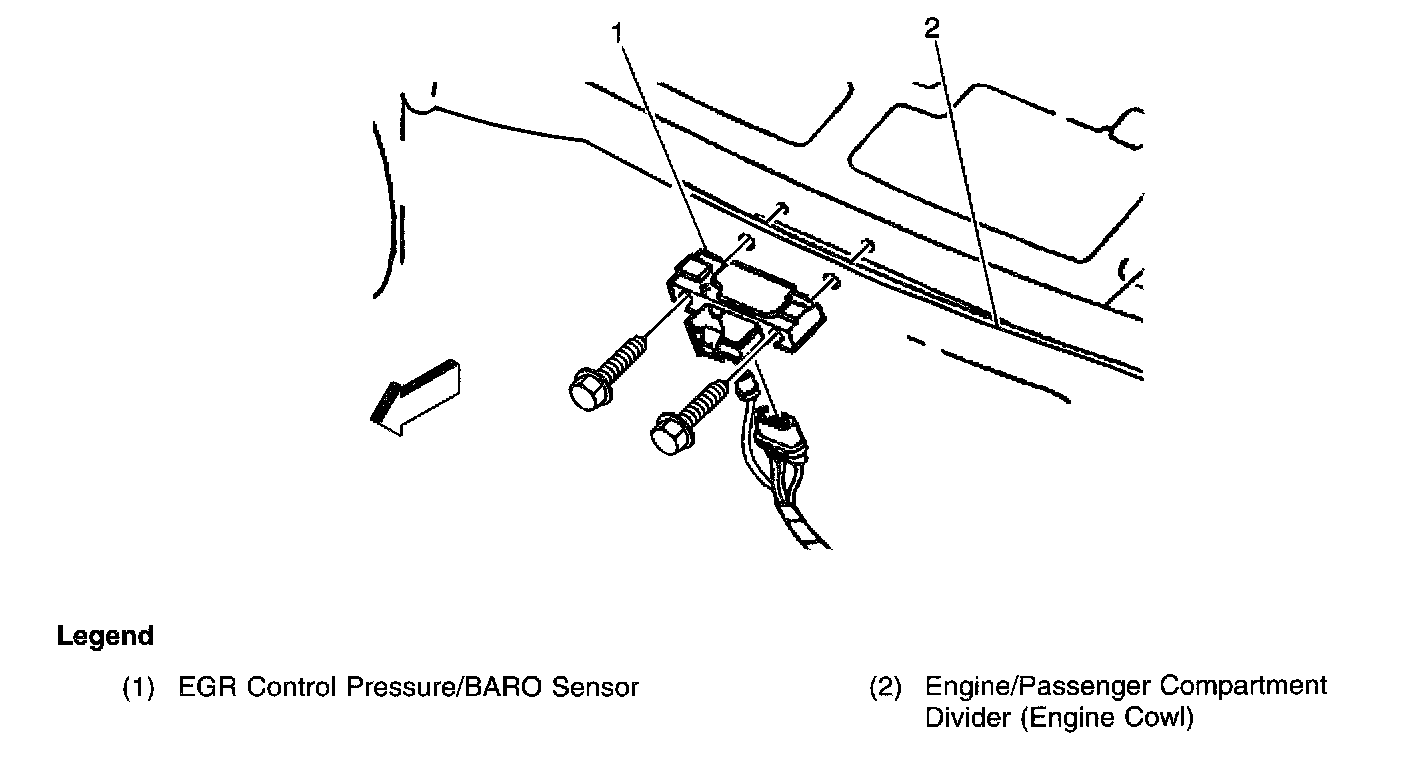 1

2

Legend

(1) EGR Control Pressure/BARO Sensor

(2) Engine/Passenger Compartment Divider (Engine Cowl)