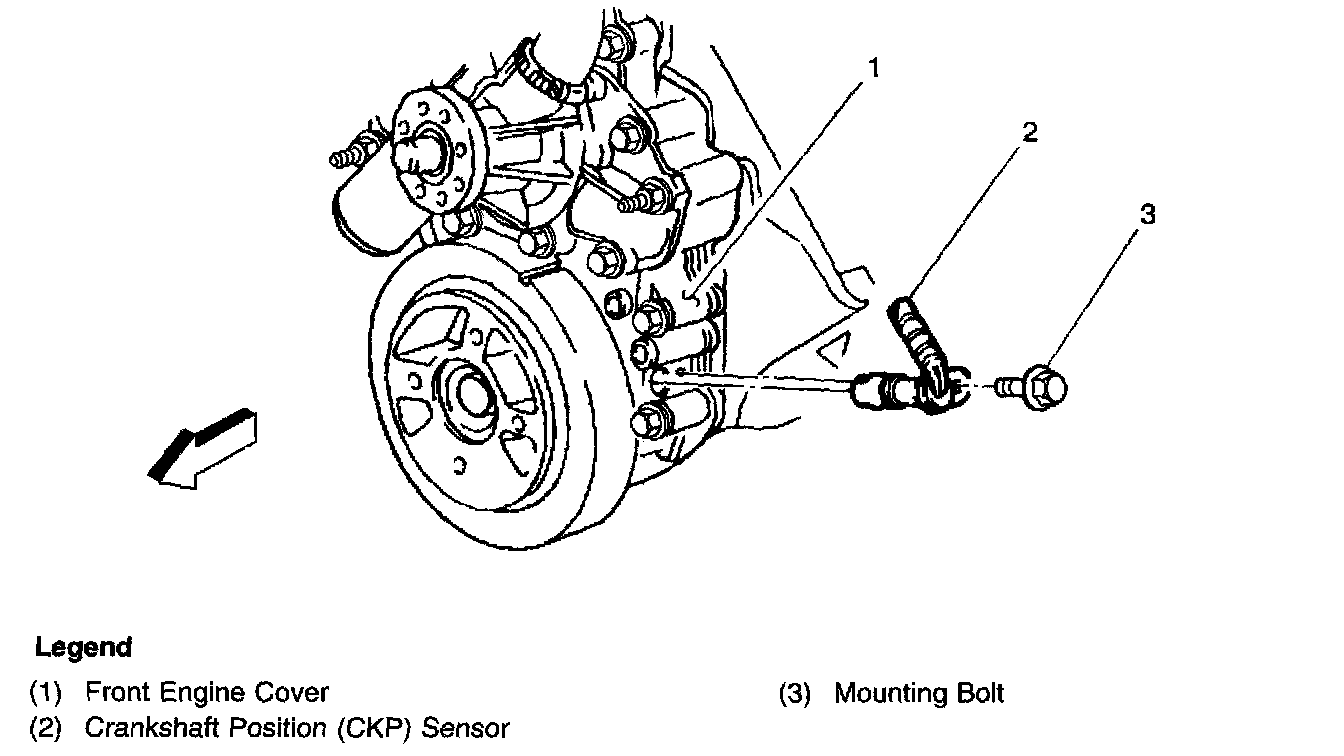 1
2
3

Legend

(1) Front Engine Cover
(2) Crankshaft Position (CKP) Sensor

(3) Mounting Bolt