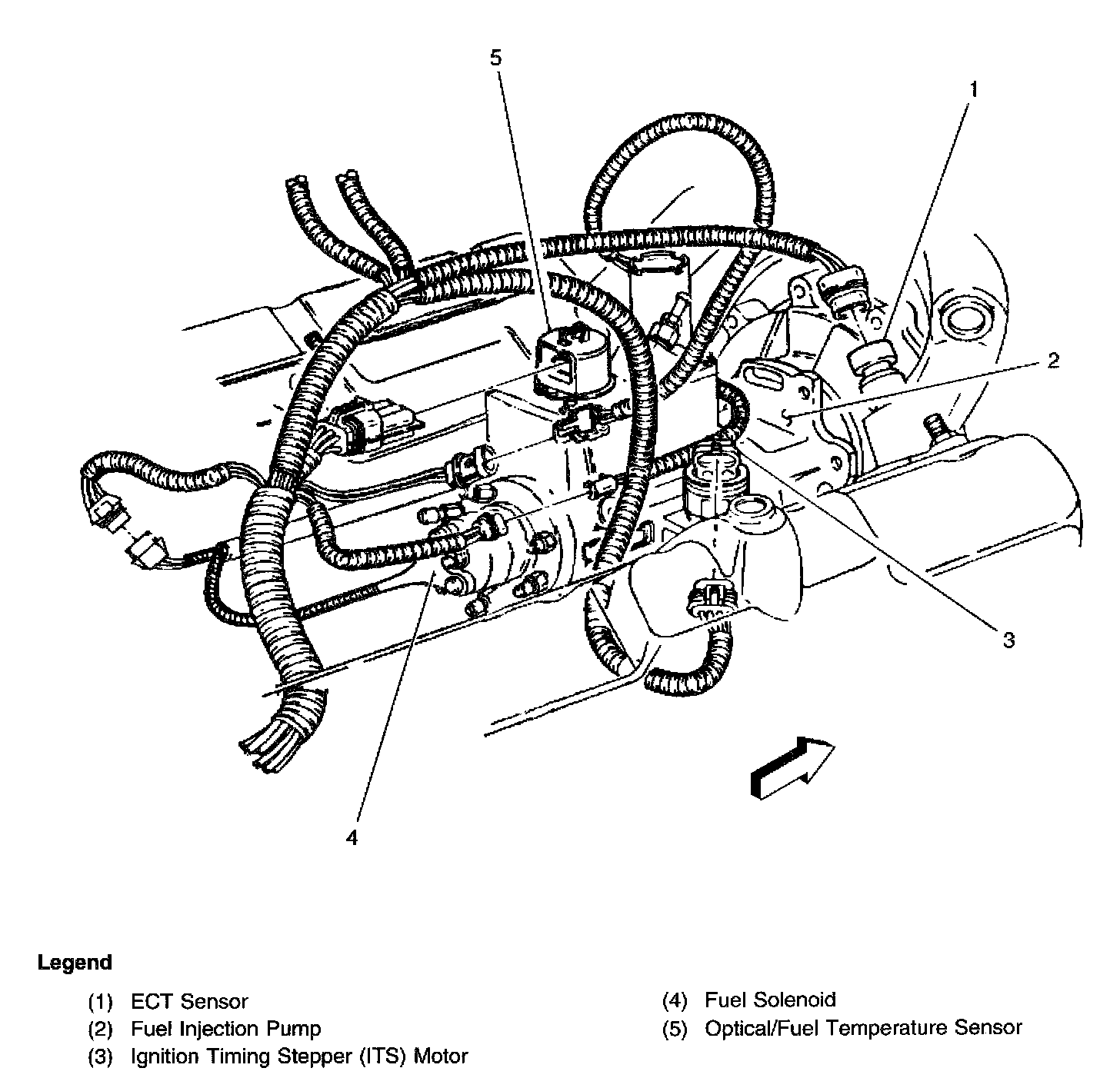 5

1

2

3

4

Legend

(1) ECT Sensor
(2) Fuel Injection Pump
(3) Ignition Timing Stepper (ITS) Motor

(4) Fuel Solenoid
(5) Optical/Fuel Temperature Sensor