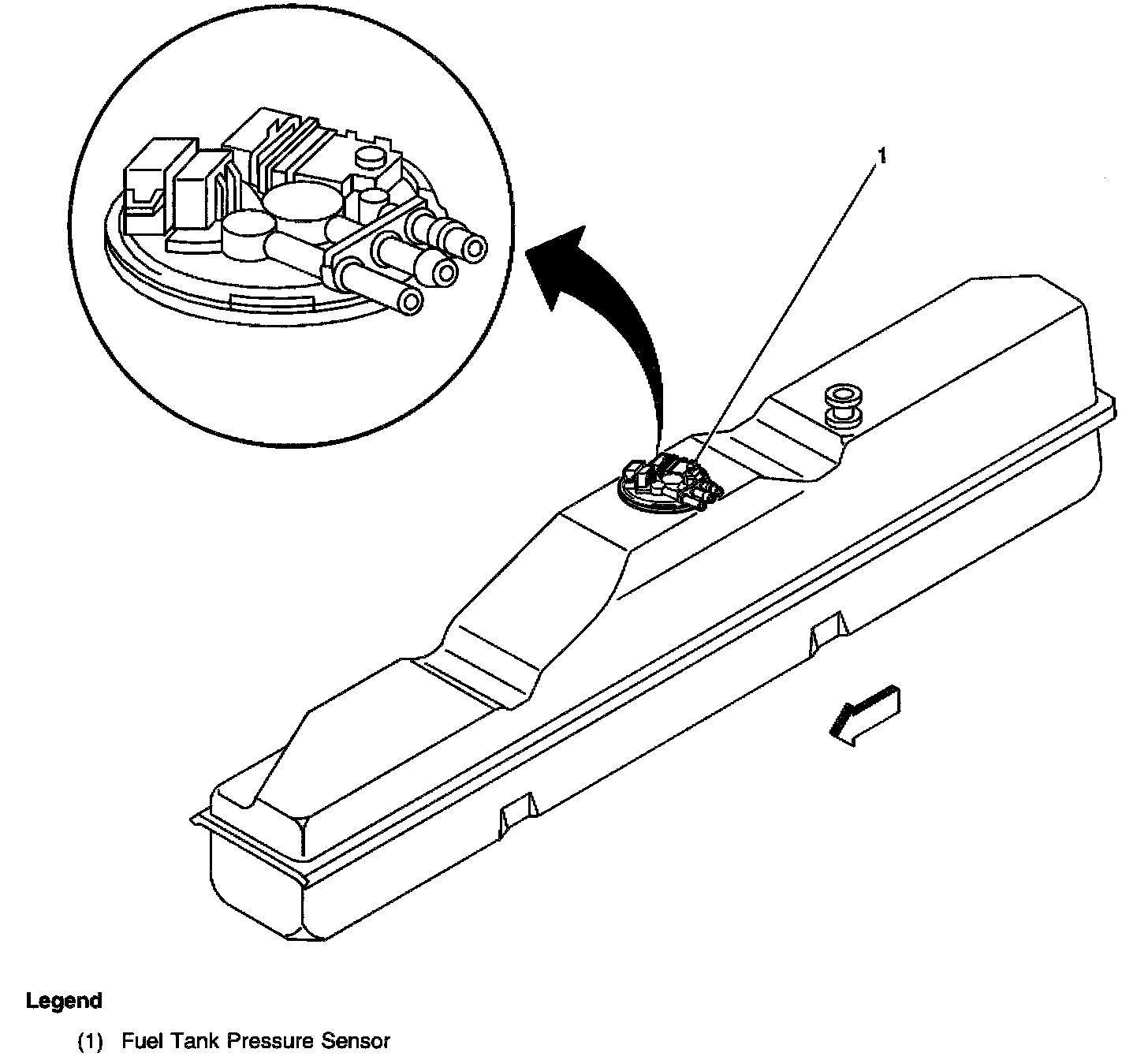 1

Legend

(1) Fuel Tank Pressure Sensor