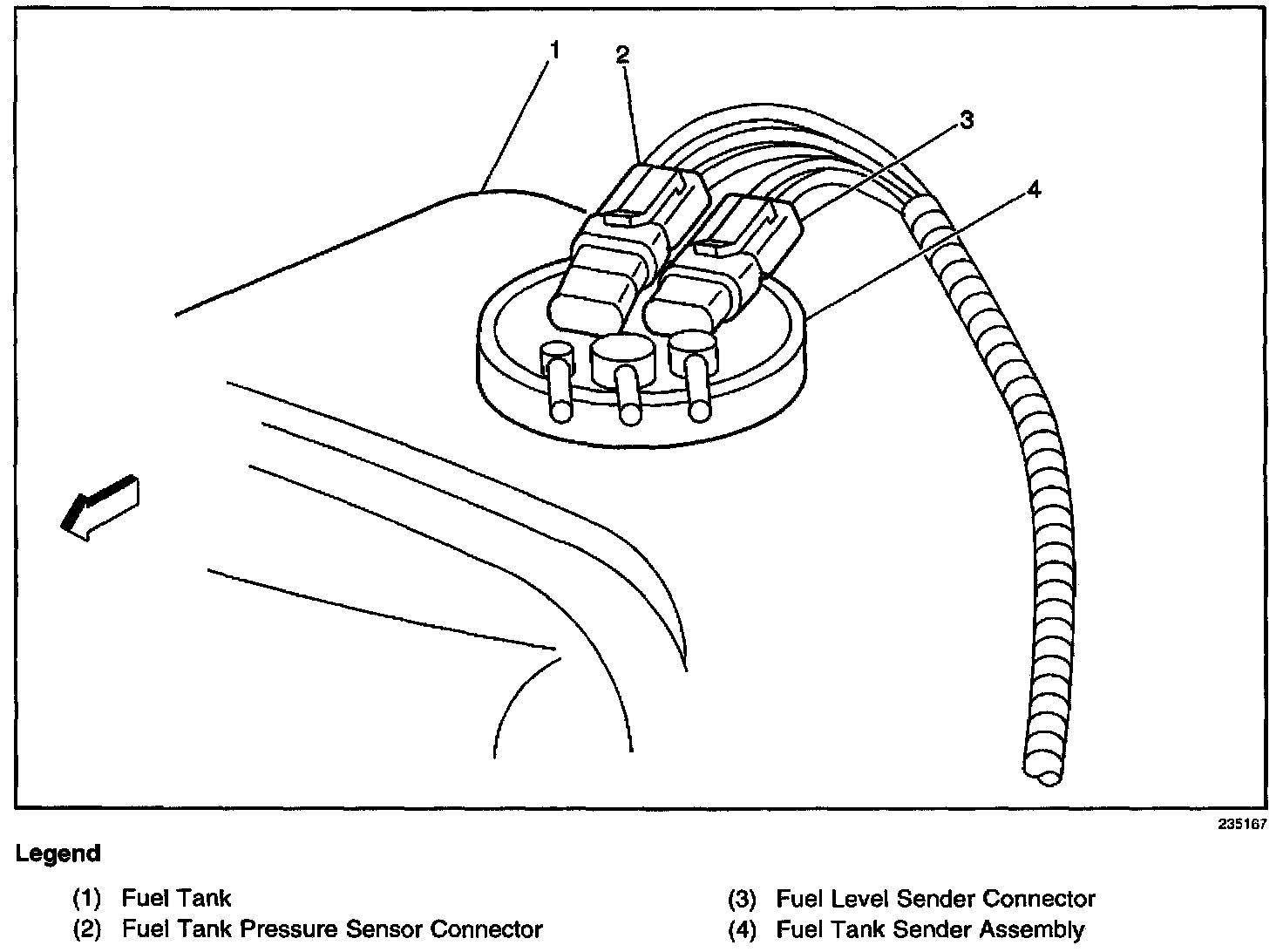 1
2
3
4

235167

Legend

(1) Fuel Tank
(2) Fuel Tank Pressure Sensor Connector
(3) Fuel Level Sender Connector
(4) Fuel Tank Sender Assembly