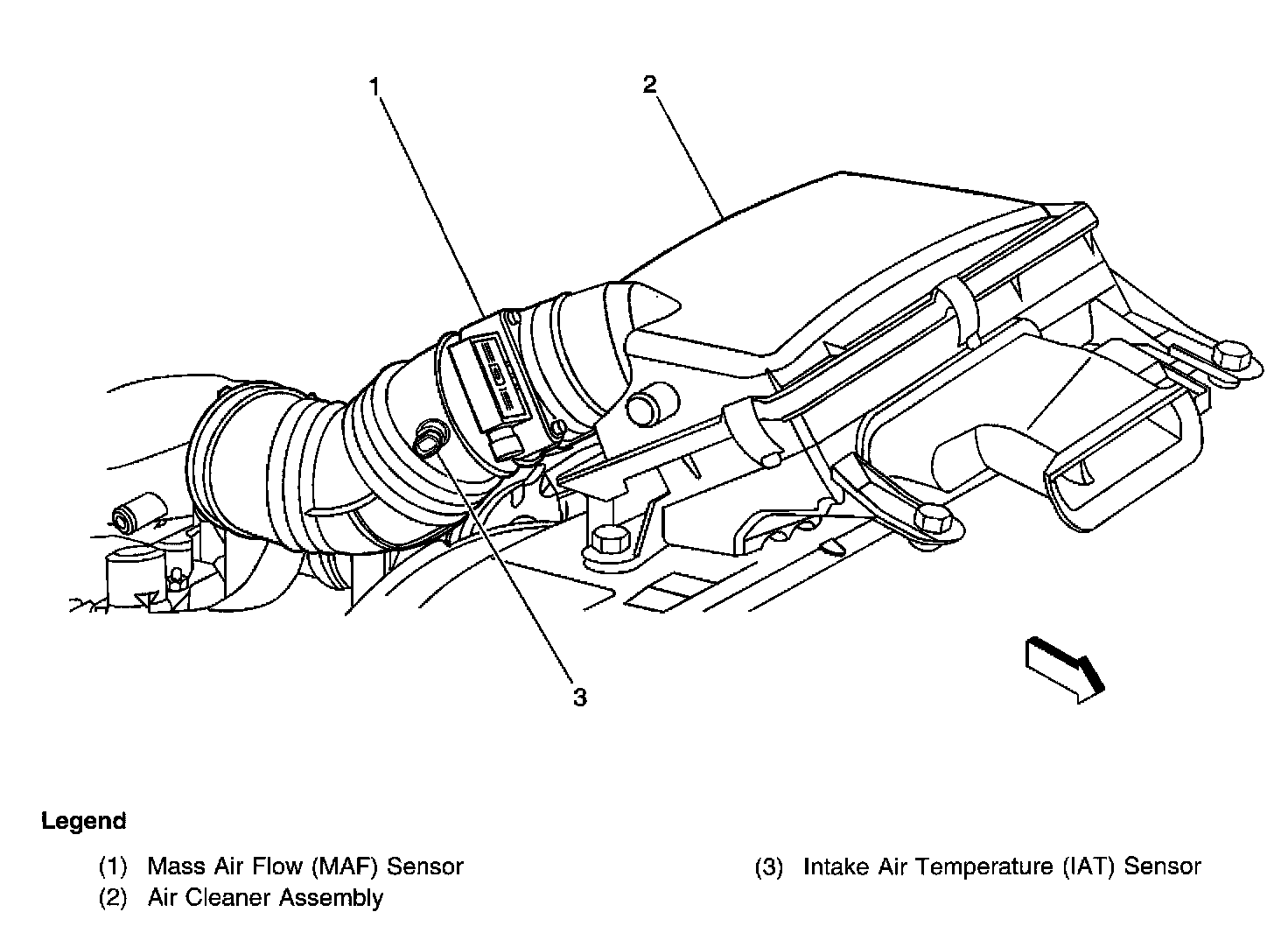 1

2

3

Legend

(1) Mass Air Flow (MAF) Sensor
(2) Air Cleaner Assembly

(3) Intake Air Temperature (IAT) Sensor