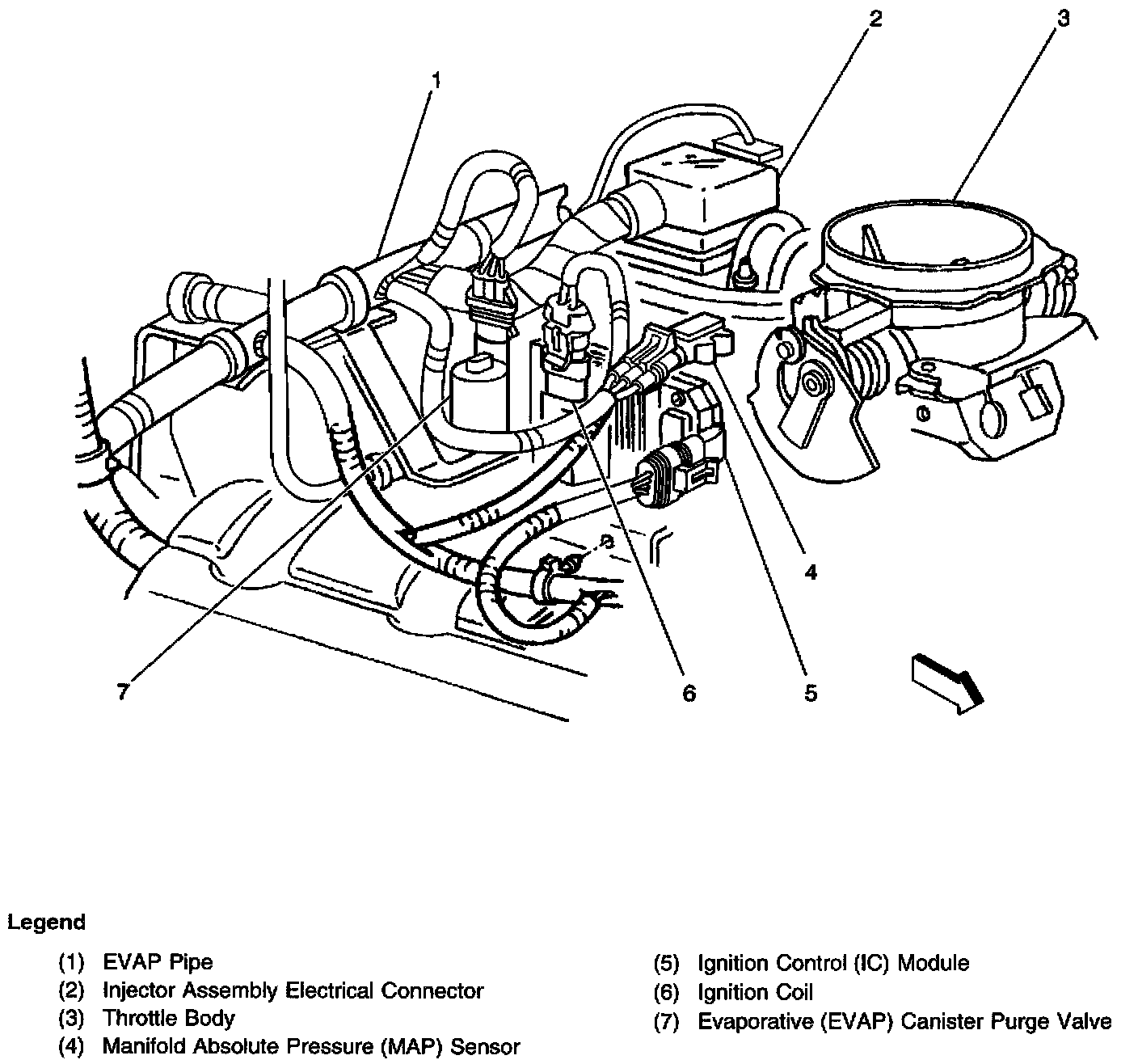 1

2

3

4

5

6

7

Legend

(1) EVAP Pipe
(2) Injector Assembly Electrical Connector
(3) Throttle Body
(4) Manifold Absolute Pressure (MAP) Sensor

(5) Ignition Control (IC) Module
(6) Ignition Coil
(7) Evaporative (EVAP) Canister Purge Valve