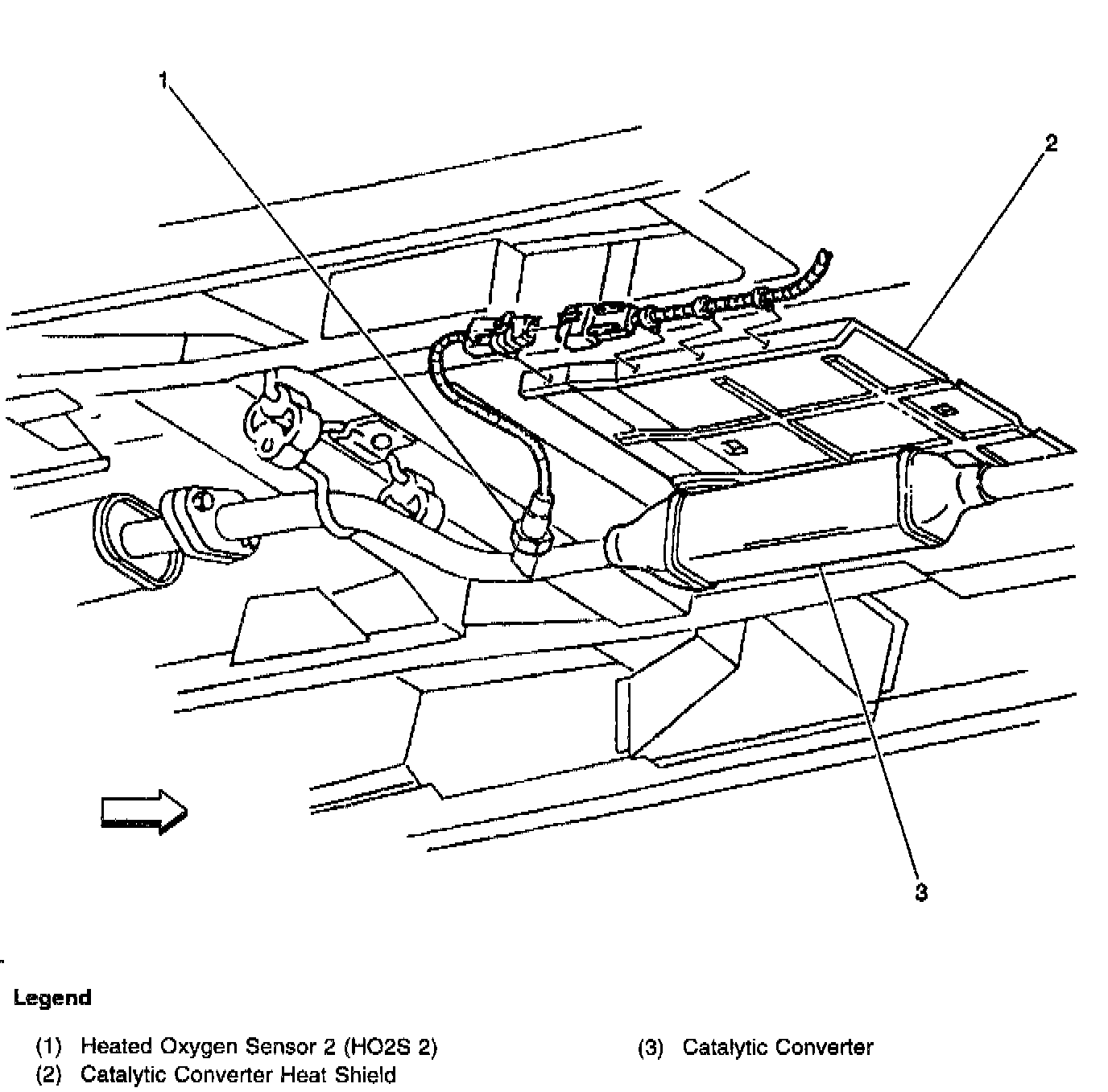 1

2

3

Legend

(1) Heated Oxygen Sensor 2 (HO2S 2)
(2) Catalytic Converter Heat Shield

(3) Catalytic Converter