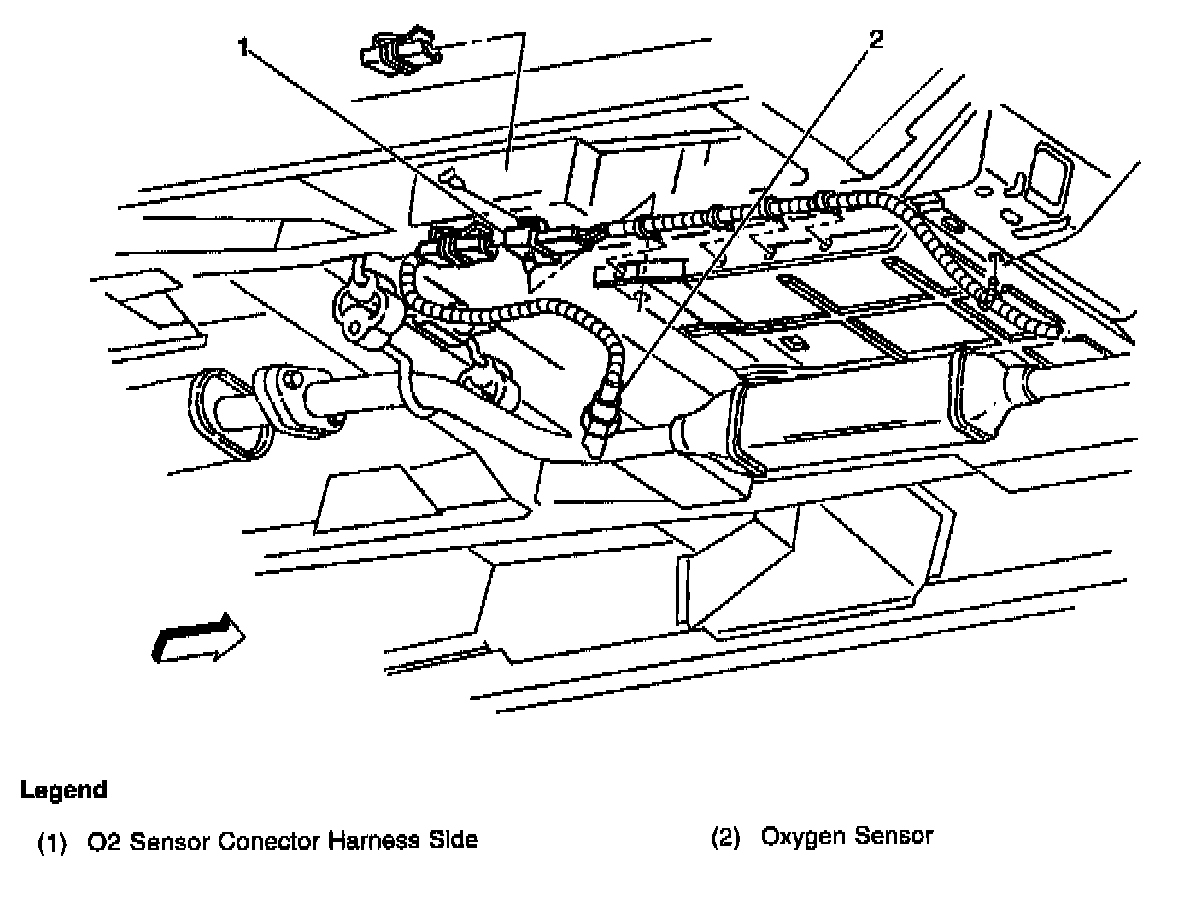 1

2

Legend

(1) O2 Sensor Conector Harness Side

(2) Oxygen Sensor