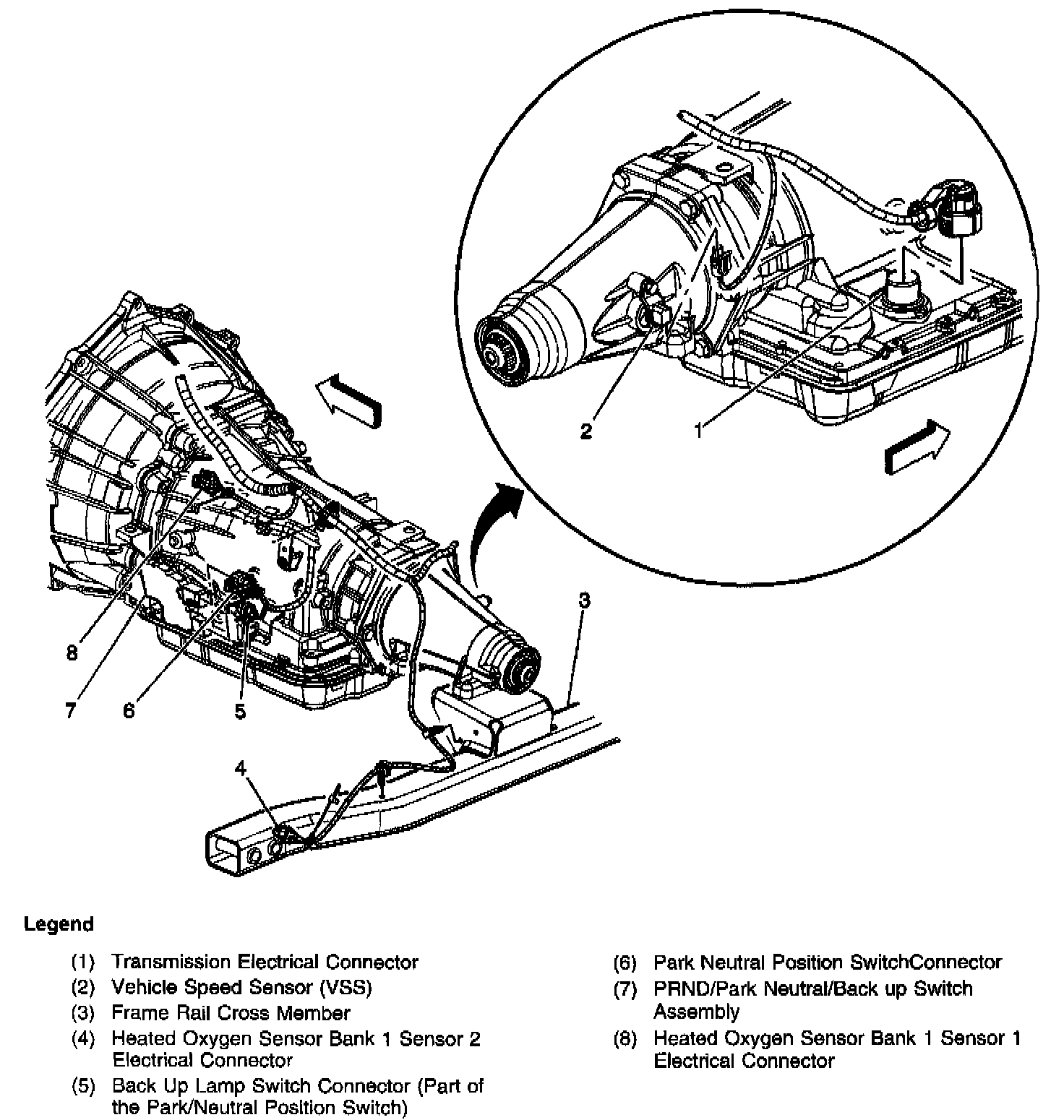 2
1
3
8
7
6
5
4

Legend

(1) Transmission Electrical Connector
(2) Vehicle Speed Sensor (VSS)
(3) Frame Rail Cross Member
(4) Heated Oxygen Sensor Bank 1 Sensor 2 Electrical Connector
(5) Back Up Lamp Switch Connector (Part of the Park/Neutral Position Switch)

(6) Park Neutral Position SwitchConnector
(7) PRND/Park Neutral/Back up Switch Assembly
(8) Heated Oxygen Sensor Bank 1 Sensor 1 Electrical Connector