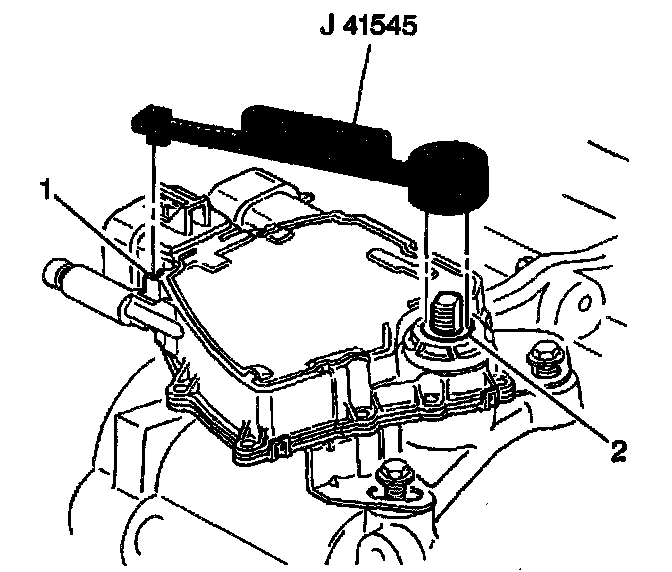 J 41545

1

2