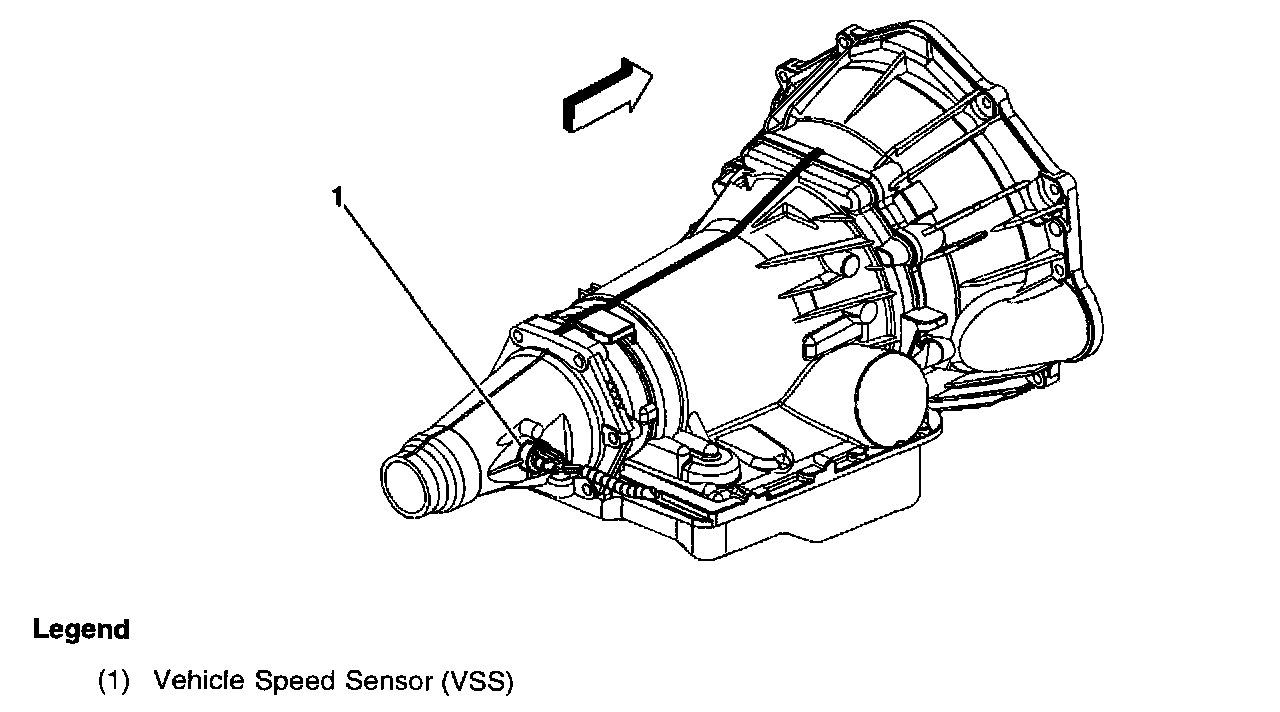 1

Legend

(1) Vehicle Speed Sensor (VSS)