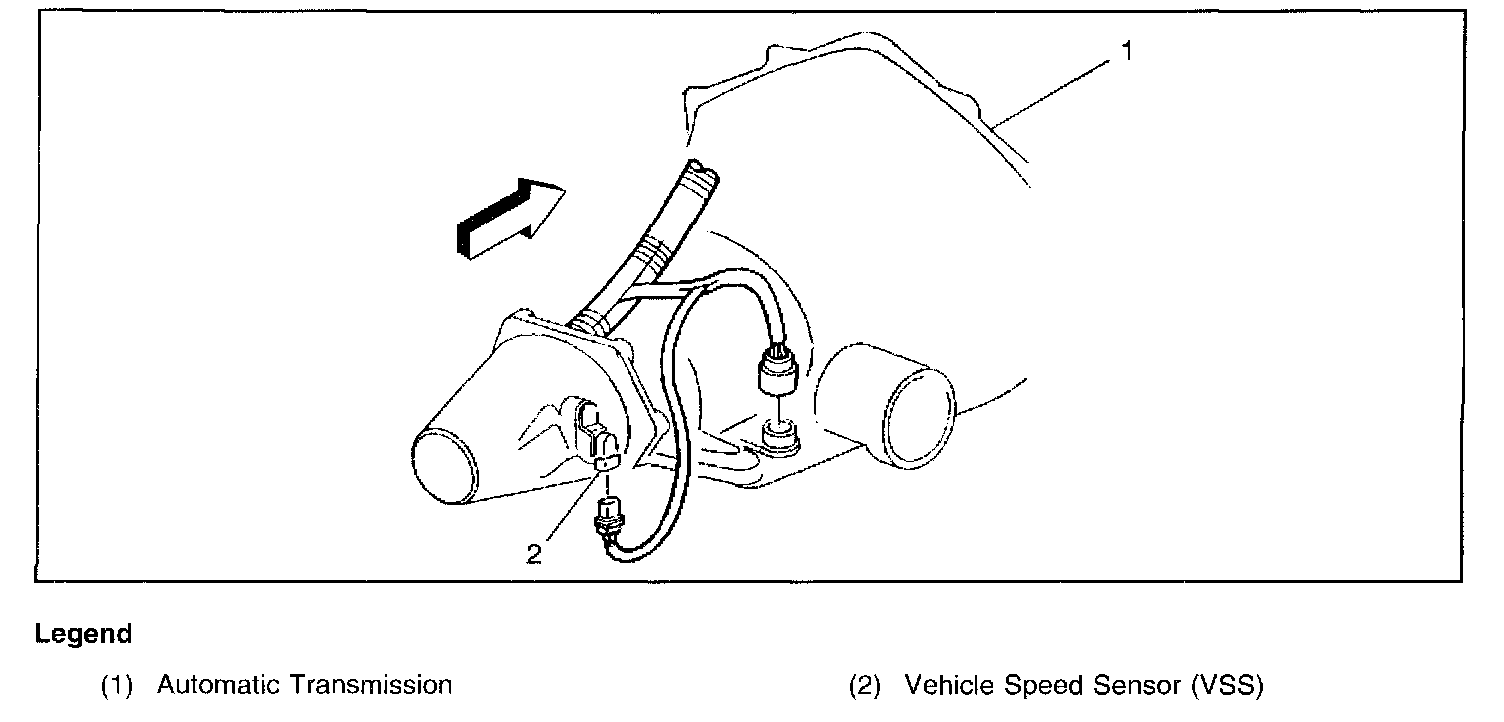 1

2

Legend

(1) Automatic Transmission

(2) Vehicle Speed Sensor (VSS)