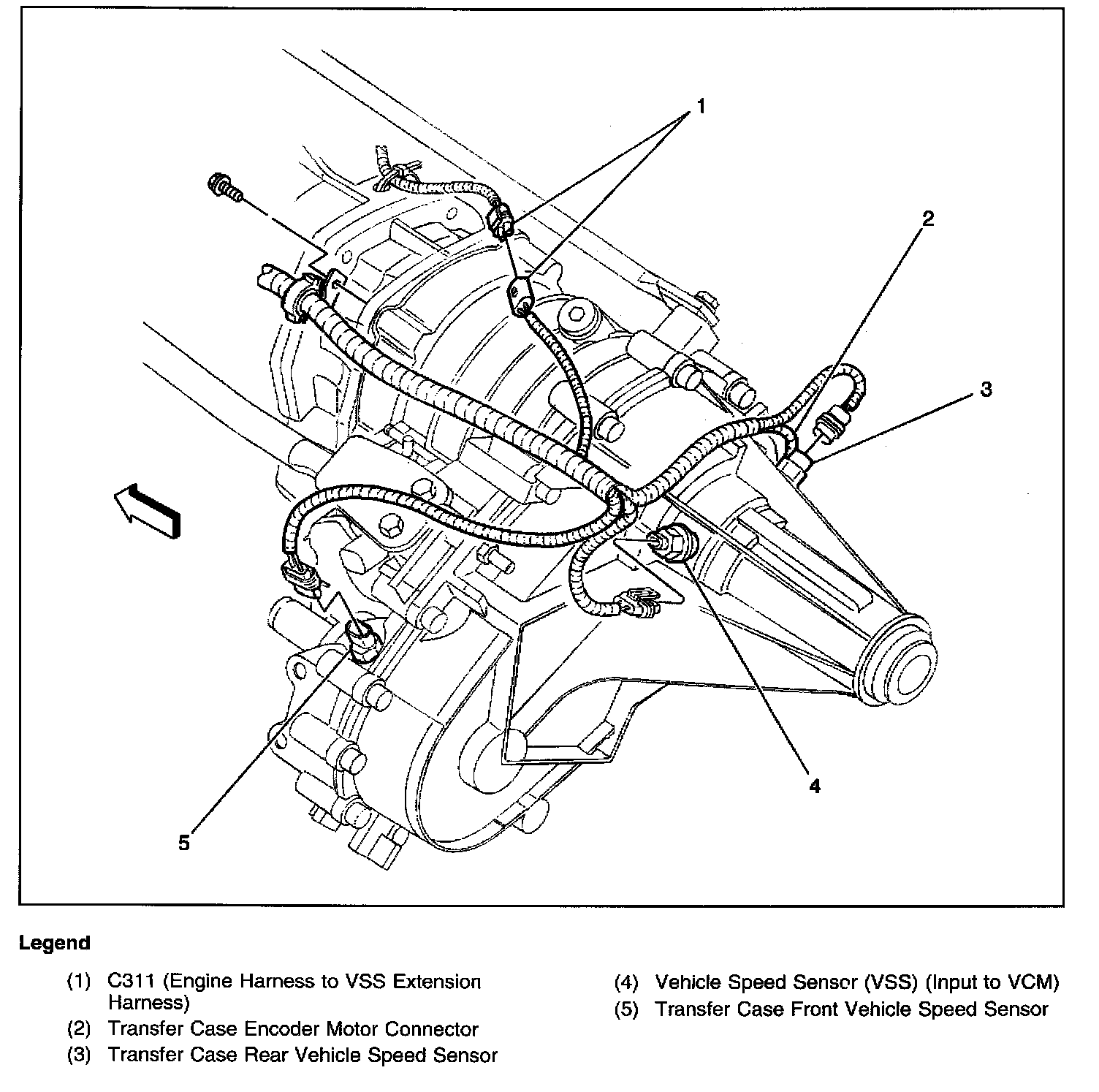 1

2

3

4

5

Legend

(1) C311 (Engine Harness to VSS Extension Harness)

(2) Transfer Case Encoder Motor Connector

(3) Transfer Case Rear Vehicle Speed Sensor

(4) Vehicle Speed Sensor (VSS) (Input to VCM)

(5) Transfer Case Front Vehicle Speed Sensor