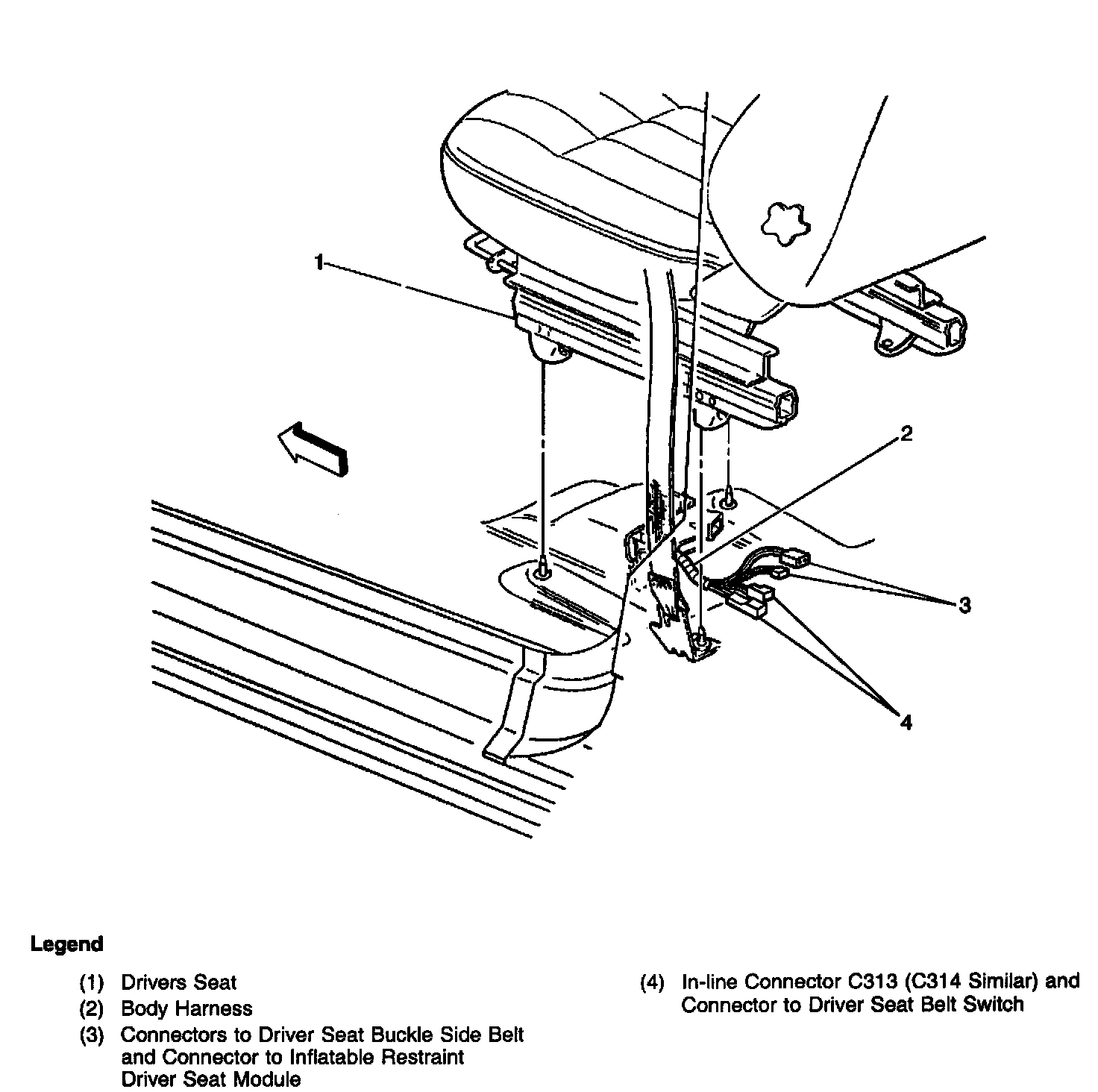 1

2

3

4

Legend

(1) Drivers Seat
(2) Body Harness
(3) Connectors to Driver Seat Buckle Side Belt and Connector to Inflatable Restraint Driver Seat Module

(4) In-line Connector C313 (C314 Similar) and Connector to Driver Seat Belt Switch