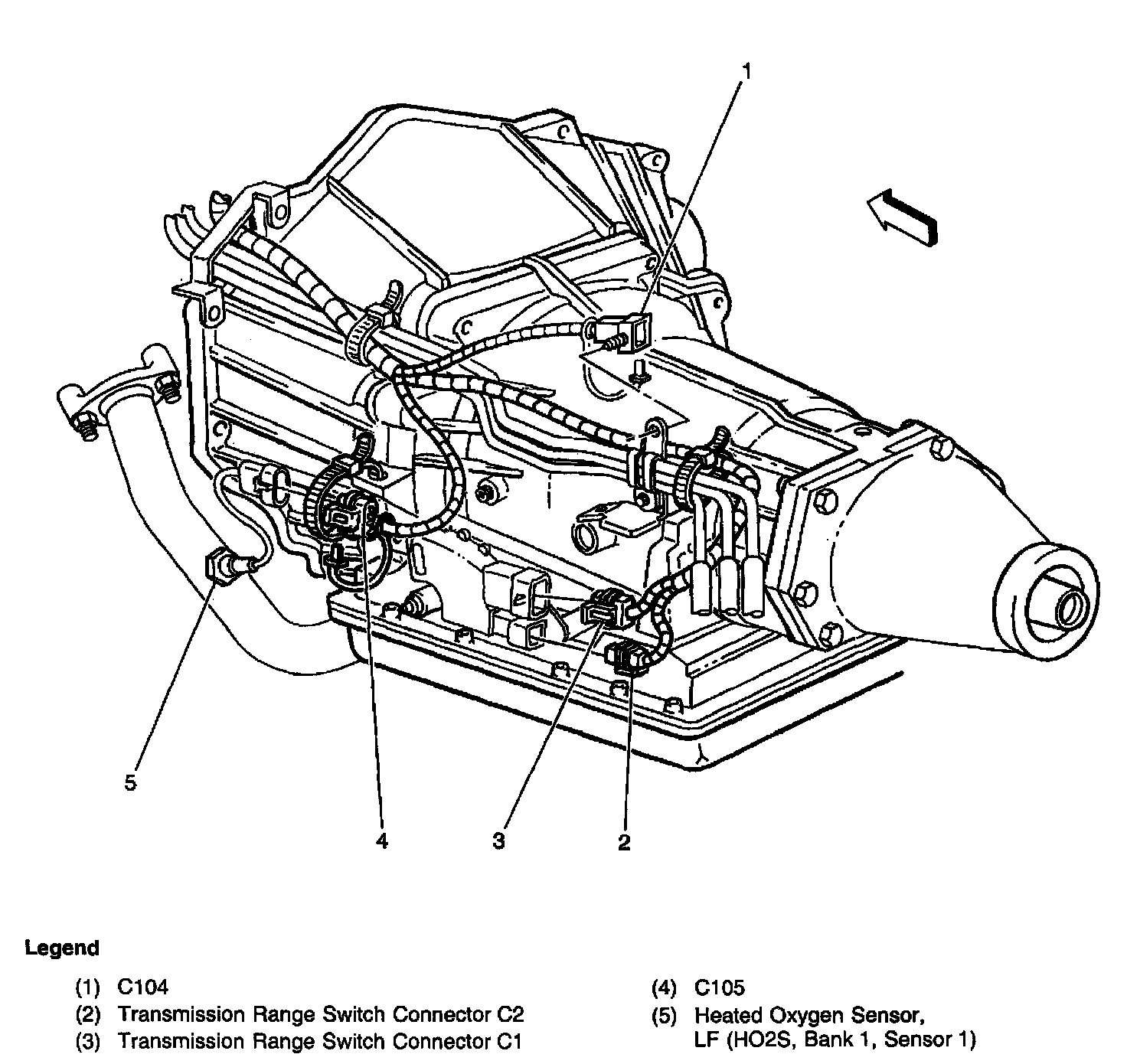 1

5

4

3

2

Legend

(1) C104
(2) Transmission Range Switch Connector C2
(3) Transmission Range Switch Connector C1

(4) C105
(5) Heated Oxygen Sensor, LF (HO2S, Bank 1, Sensor 1)