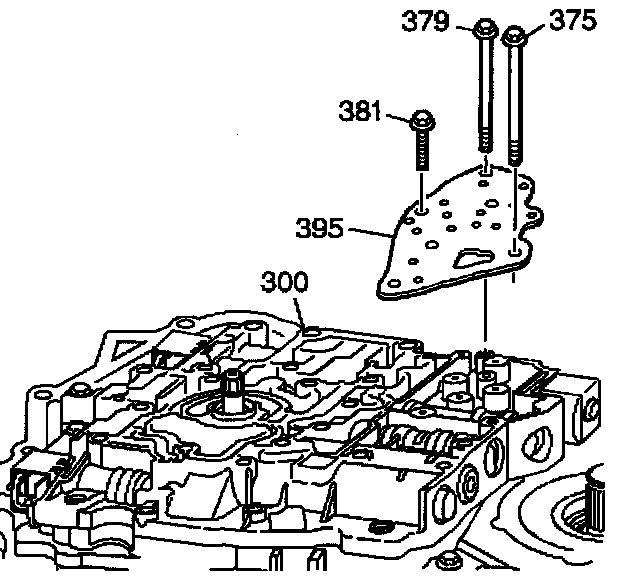 379
375
381
395
300