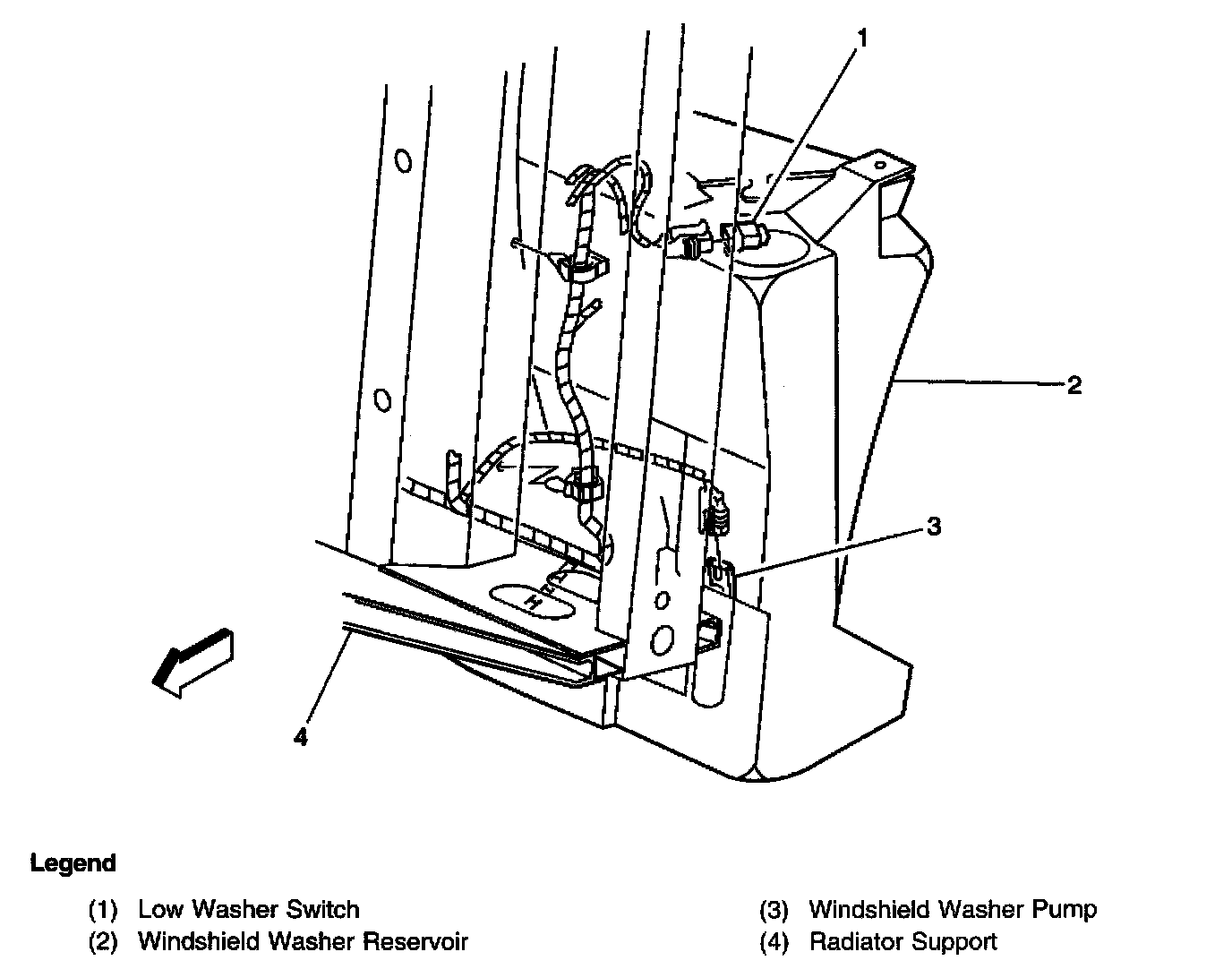 1

2

3

4

Legend

(1) Low Washer Switch
(2) Windshield Washer Reservoir

(3) Windshield Washer Pump
(4) Radiator Support