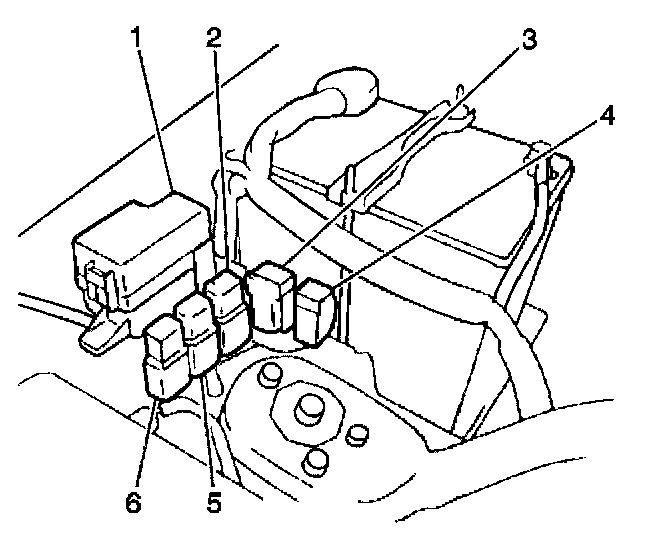 1
2
3
4
6
5