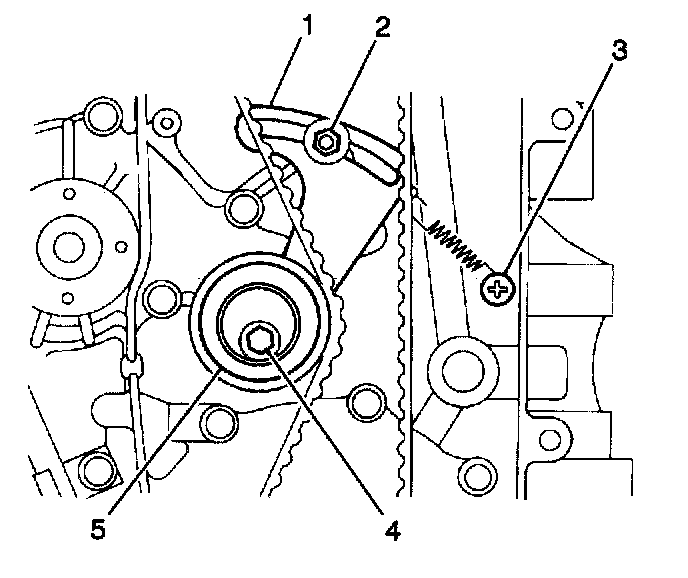 1
2
3
5
4