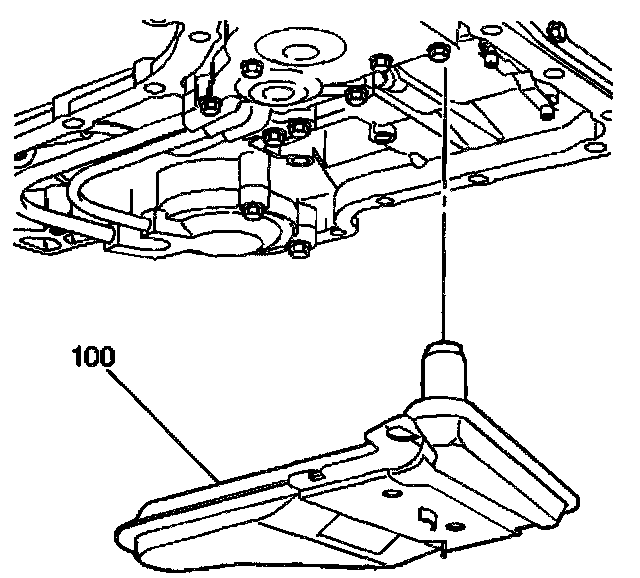 100