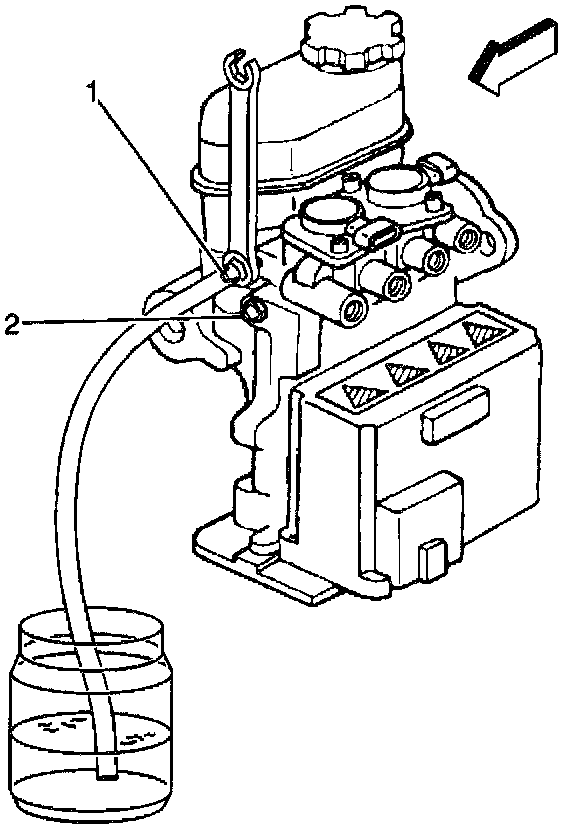 1
2