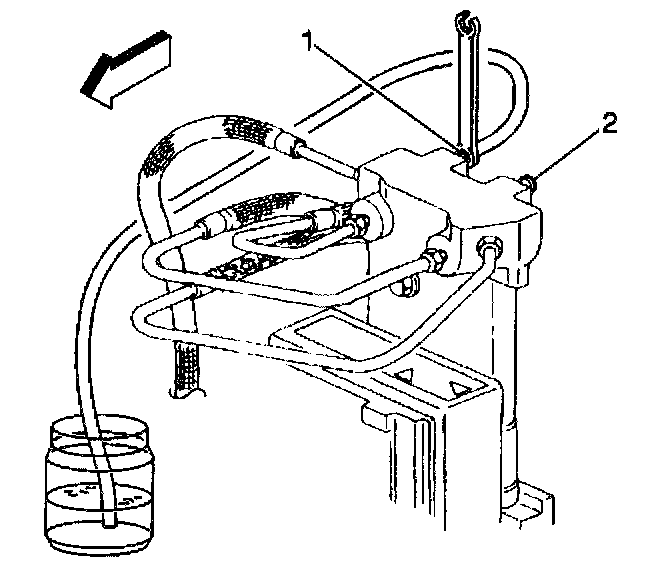 1
2