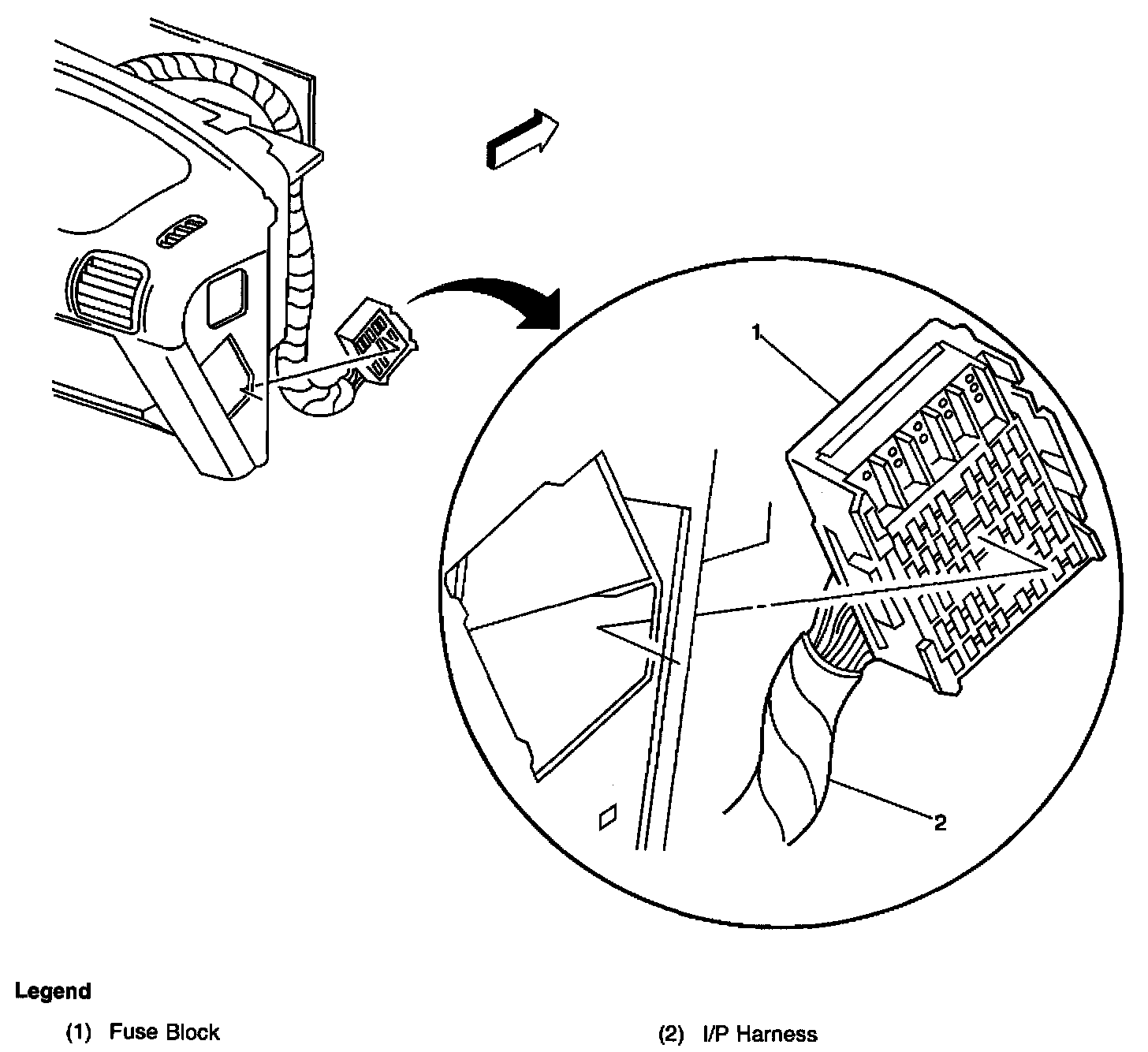 1

2

Legend

(1) Fuse Block

(2) I/P Harness