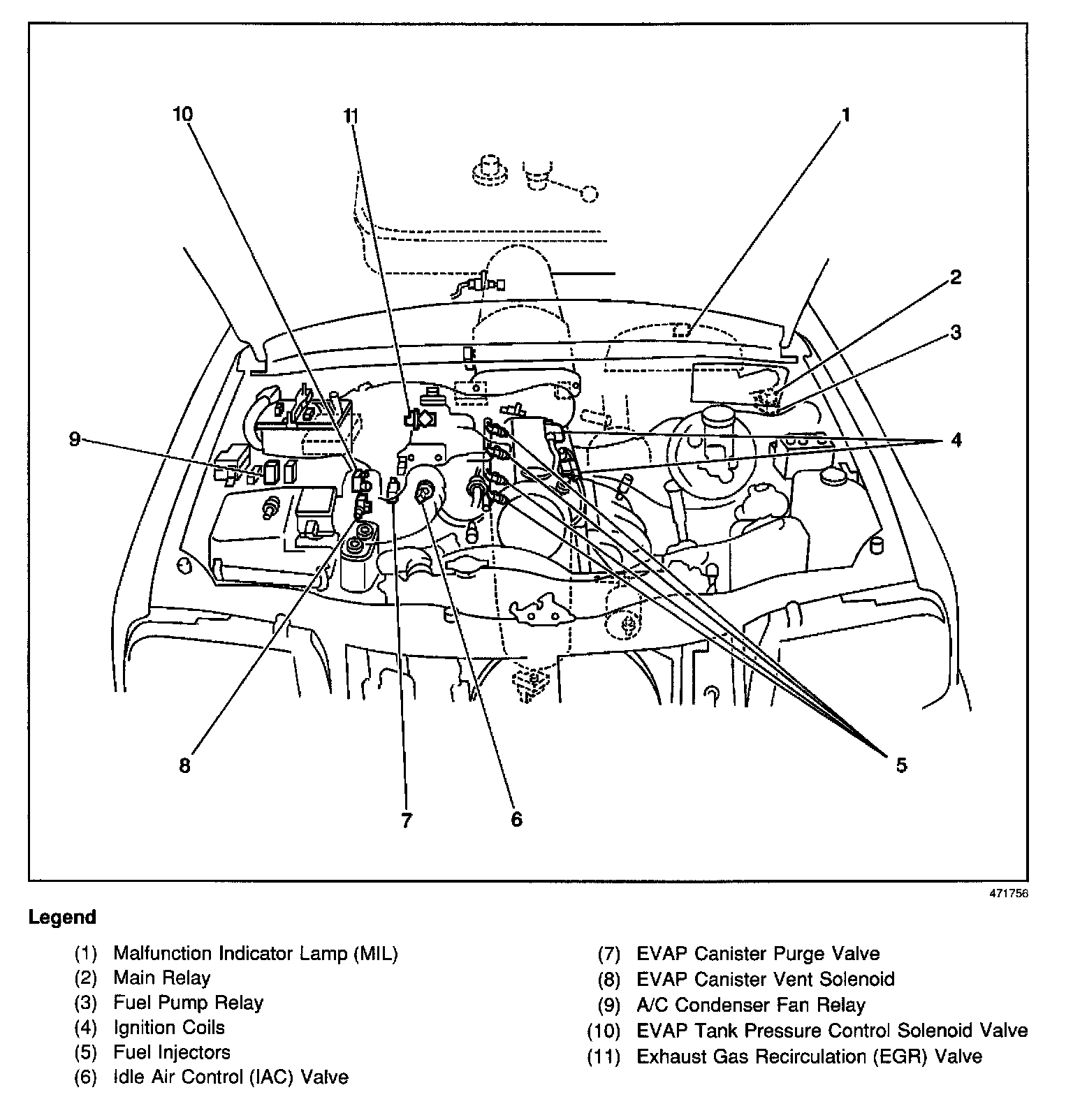 10
11
1
2
3
9
4
8
7
6
5

471756

Legend

(1) Malfunction Indicator Lamp (MIL)
(2) Main Relay
(3) Fuel Pump Relay
(4) Ignition Coils
(5) Fuel Injectors
(6) Idle Air Control (IAC) Valve

(7) EVAP Canister Purge Valve
(8) EVAP Canister Vent Solenoid
(9) A/C Condenser Fan Relay
(10) EVAP Tank Pressure Control Solenoid Valve
(11) Exhaust Gas Recirculation (EGR) Valve