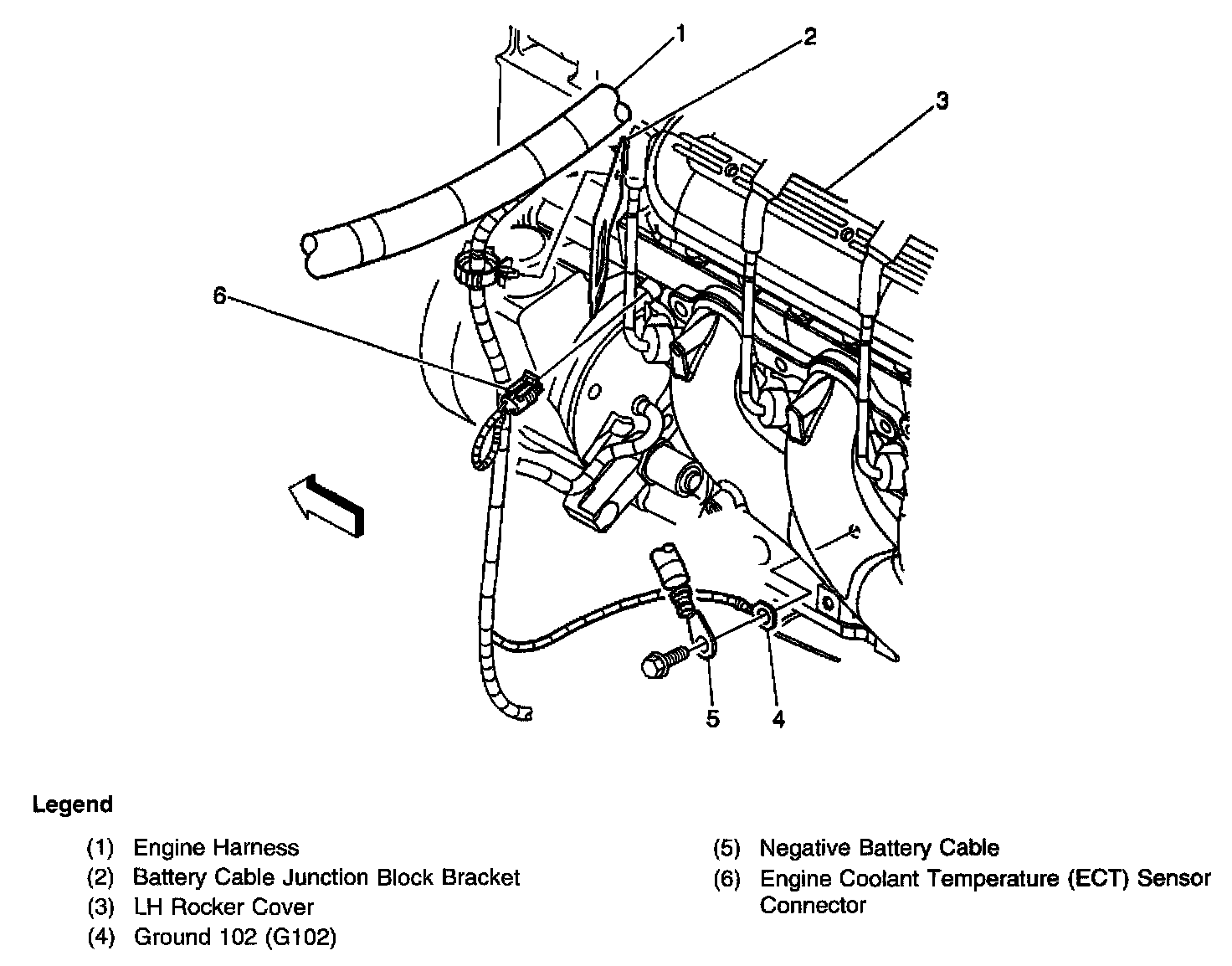 1
2
3
6
5
4

Legend

(1) Engine Harness
(2) Battery Cable Junction Block Bracket
(3) LH Rocker Cover
(4) Ground 102 (G102)

(5) Negative Battery Cable
(6) Engine Coolant Temperature (ECT) Sensor Connector