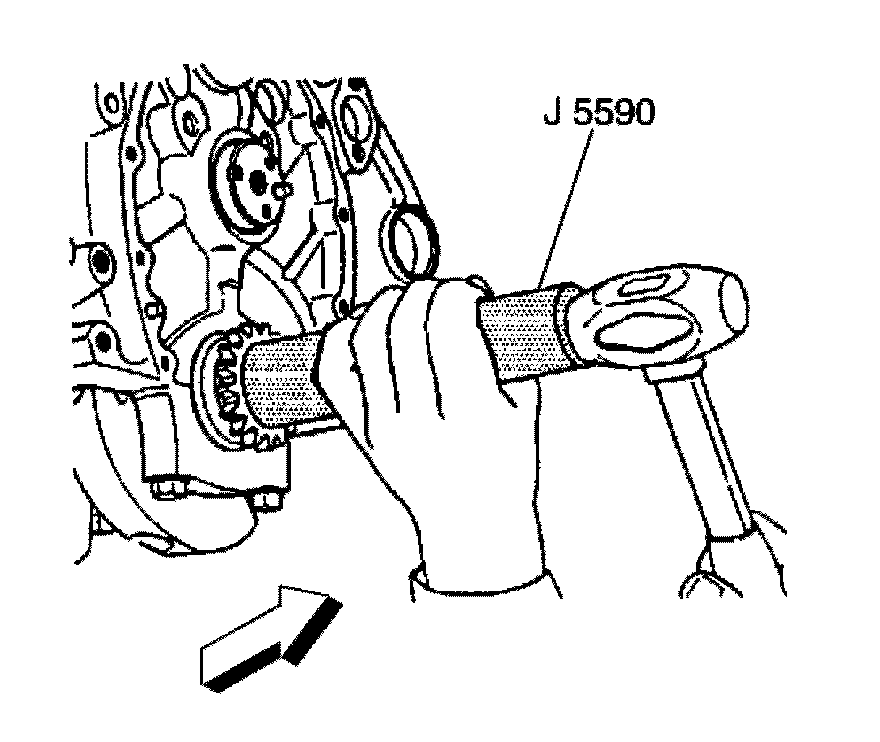 J 5590