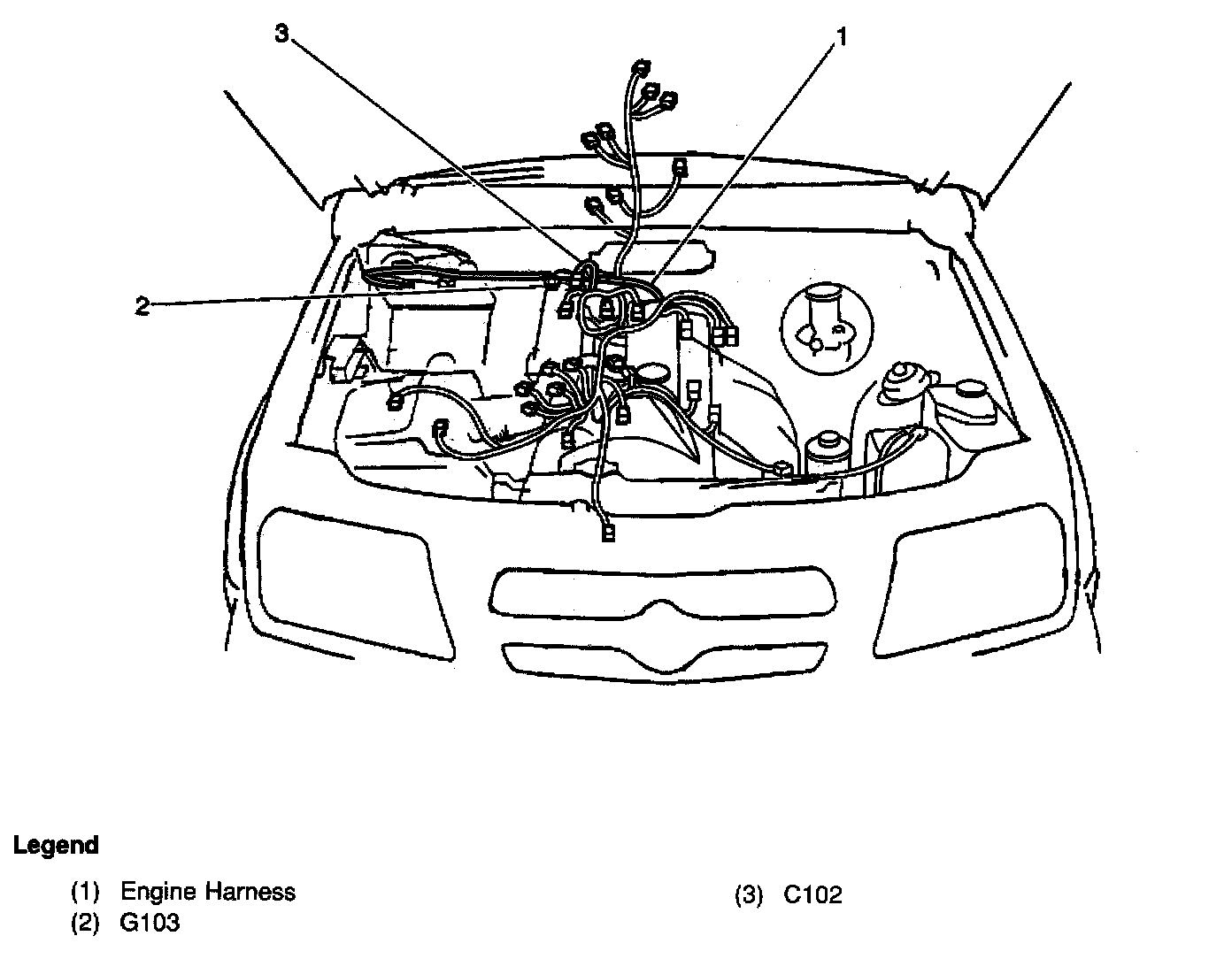 3
1
2

Legend

(1) Engine Harness
(2) G103

(3) C102