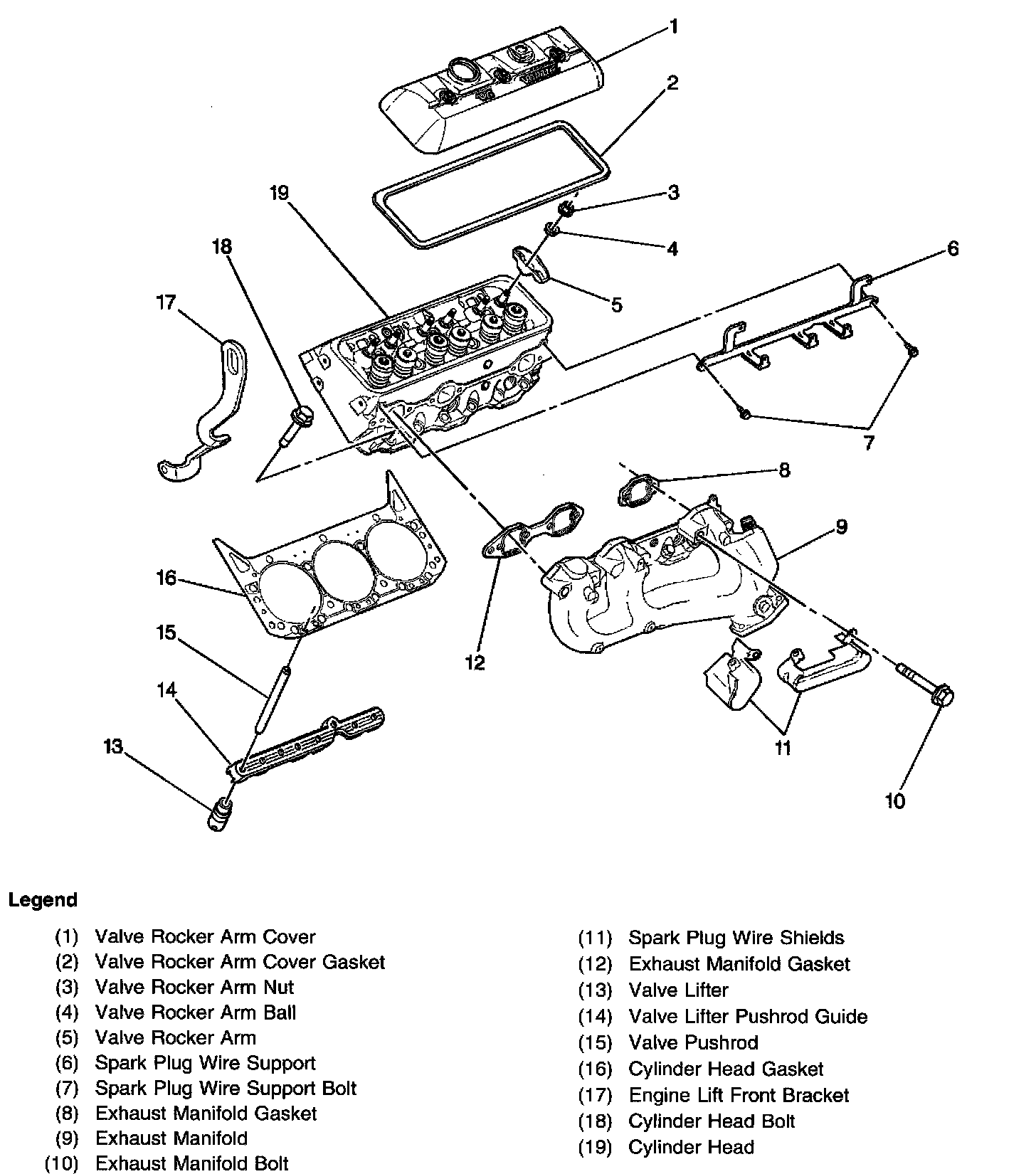 1
2
3
4
5
6
7
8
9
10
11
12
13
14
15
16
17
18
19

Legend

(1) Valve Rocker Arm Cover
(2) Valve Rocker Arm Cover Gasket
(3) Valve Rocker Arm Nut
(4) Valve Rocker Arm Ball
(5) Valve Rocker Arm
(6) Spark Plug Wire Support
(7) Spark Plug Wire Support Bolt
(8) Exhaust Manifold Gasket
(9) Exhaust Manifold
(10) Exhaust Manifold Bolt

(11) Spark Plug Wire Shields
(12) Exhaust Manifold Gasket
(13) Valve Lifter
(14) Valve Lifter Pushrod Guide
(15) Valve Pushrod
(16) Cylinder Head Gasket
(17) Engine Lift Front Bracket
(18) Cylinder Head Bolt
(19) Cylinder Head