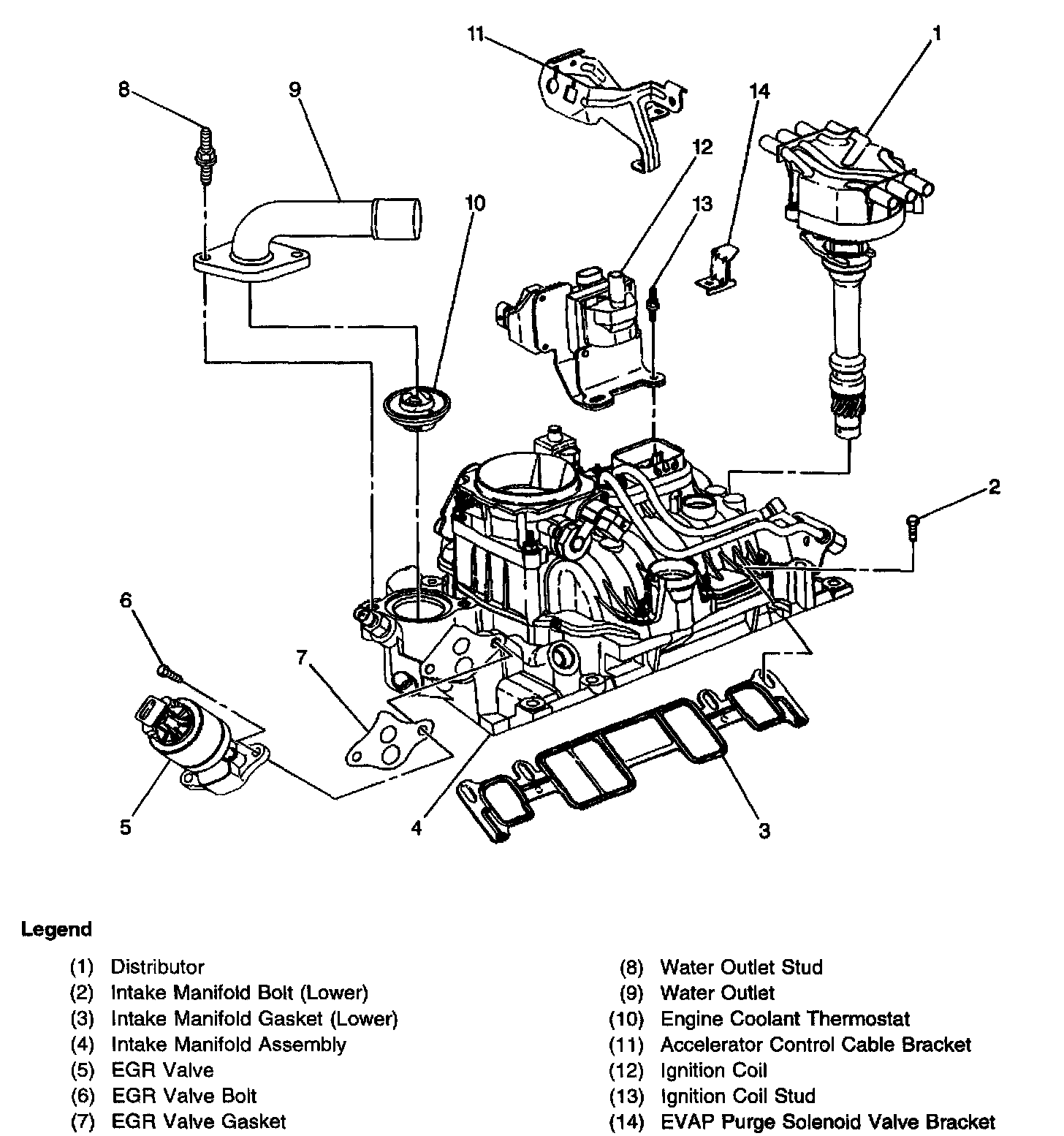 11
1
8
9
14
12
10
13
2
6
7
5
4
3

Legend

(1) Distributor
(2) Intake Manifold Bolt (Lower)
(3) Intake Manifold Gasket (Lower)
(4) Intake Manifold Assembly
(5) EGR Valve
(6) EGR Valve Bolt
(7) EGR Valve Gasket

(8) Water Outlet Stud
(9) Water Outlet
(10) Engine Coolant Thermostat
(11) Accelerator Control Cable Bracket
(12) Ignition Coil
(13) Ignition Coil Stud
(14) EVAP Purge Solenoid Valve Bracket