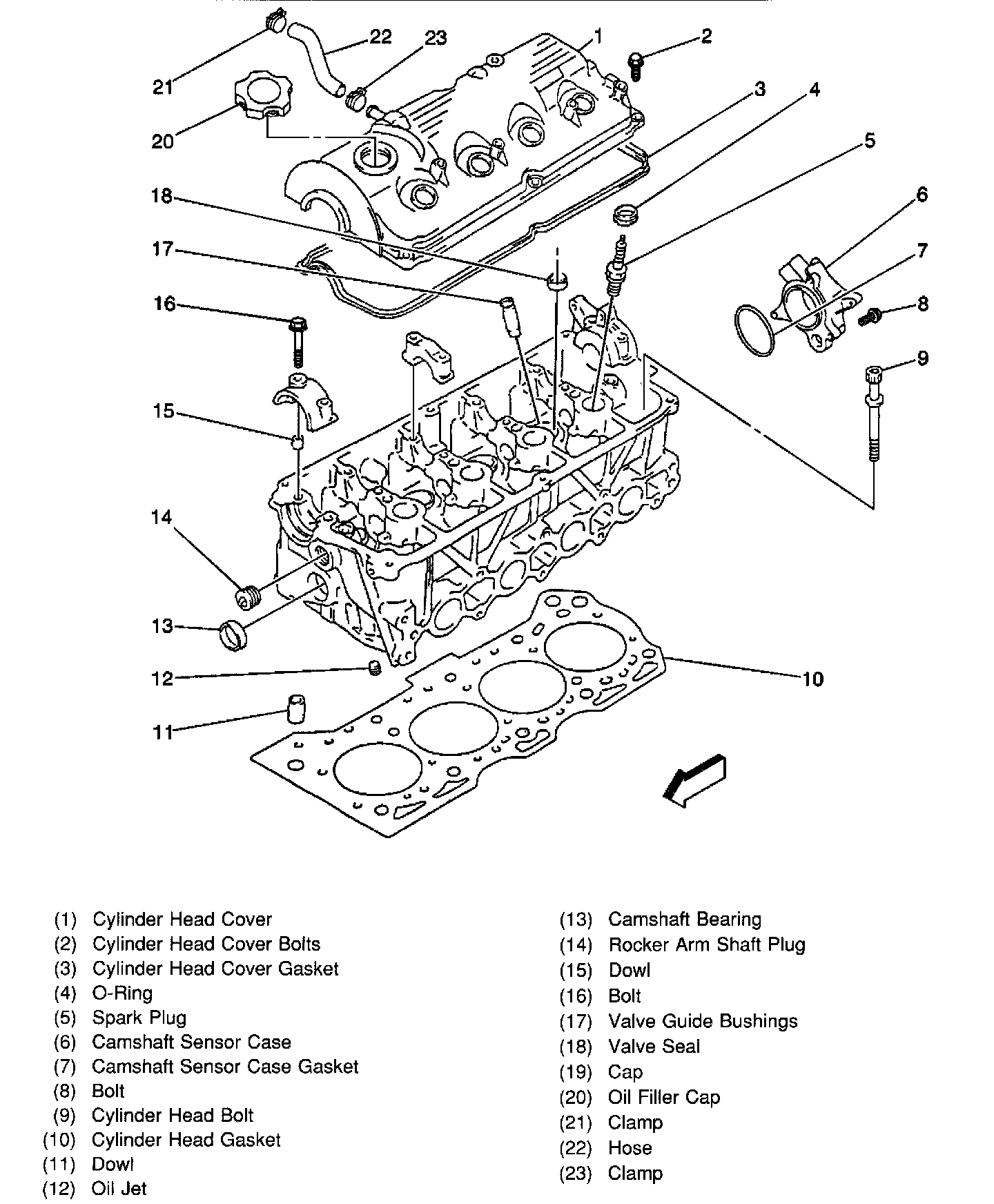 21 22 23 1 2
20 3 4
5
18 6
17 7
16 8
9
15
14
13
12 10
11

(1) Cylinder Head Cover
(2) Cylinder Head Cover Bolts
(3) Cylinder Head Cover Gasket
(4) O-Ring
(5) Spark Plug
(6) Camshaft Sensor Case
(7) Camshaft Sensor Case Gasket
(8) Bolt
(9) Cylinder Head Bolt
(10) Cylinder Head Gasket
(11) Dowl
(12) Oil Jet

(13) Camshaft Bearing
(14) Rocker Arm Shaft Plug
(15) Dowl
(16) Bolt
(17) Valve Guide Bushings
(18) Valve Seal
(19) Cap
(20) Oil Filler Cap
(21) Clamp
(22) Hose
(23) Clamp