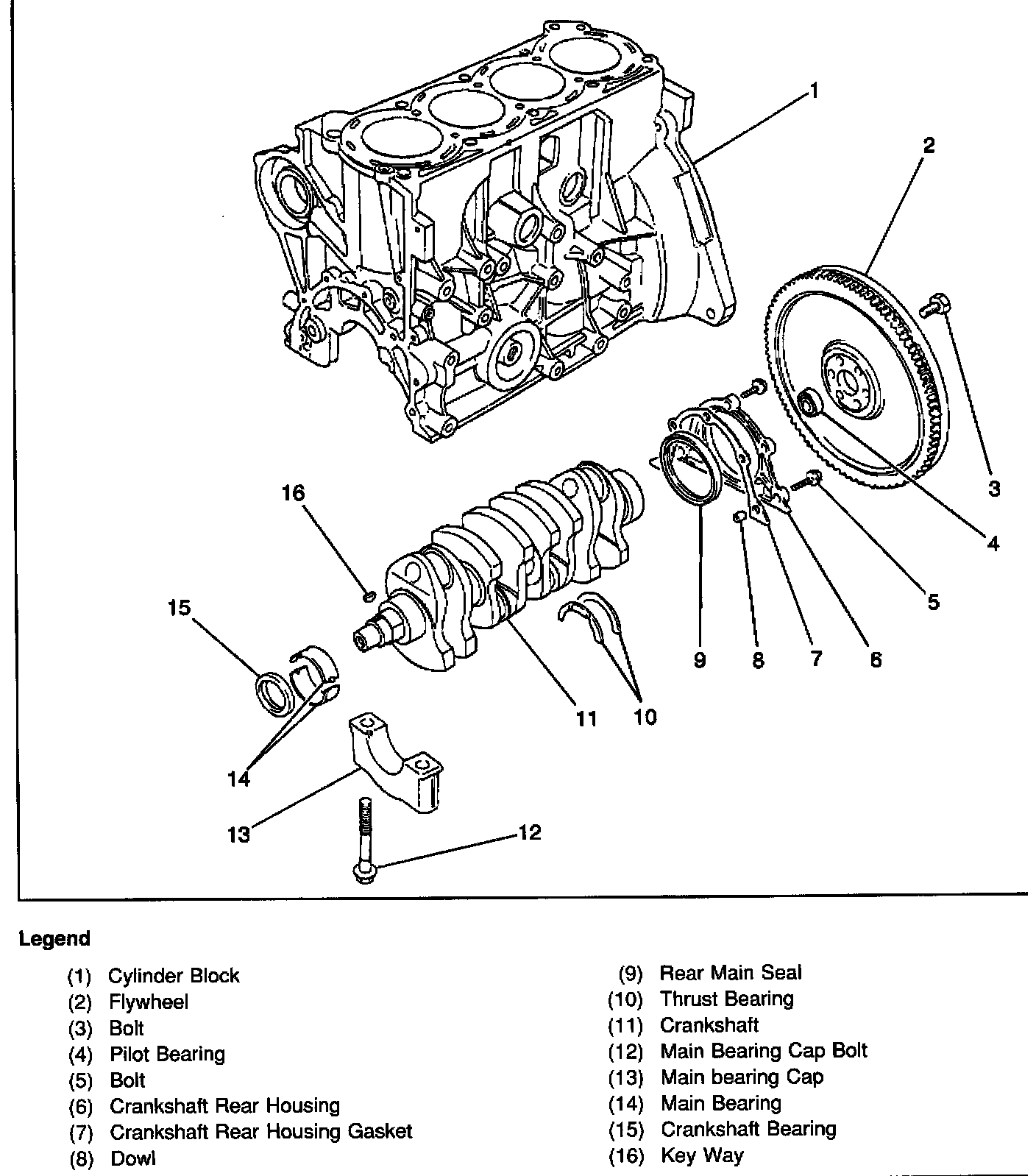 1
2
3
4
5
6
7
8
9
10
11
12
13
14
15
16

Legend

(1) Cylinder Block
(2) Flywheel
(3) Bolt
(4) Pilot Bearing
(5) Bolt
(6) Crankshaft Rear Housing
(7) Crankshaft Rear Housing Gasket
(8) Dowl

(9) Rear Main Seal
(10) Thrust Bearing
(11) Crankshaft
(12) Main Bearing Cap Bolt
(13) Main bearing Cap
(14) Main Bearing
(15) Crankshaft Bearing
(16) Key Way