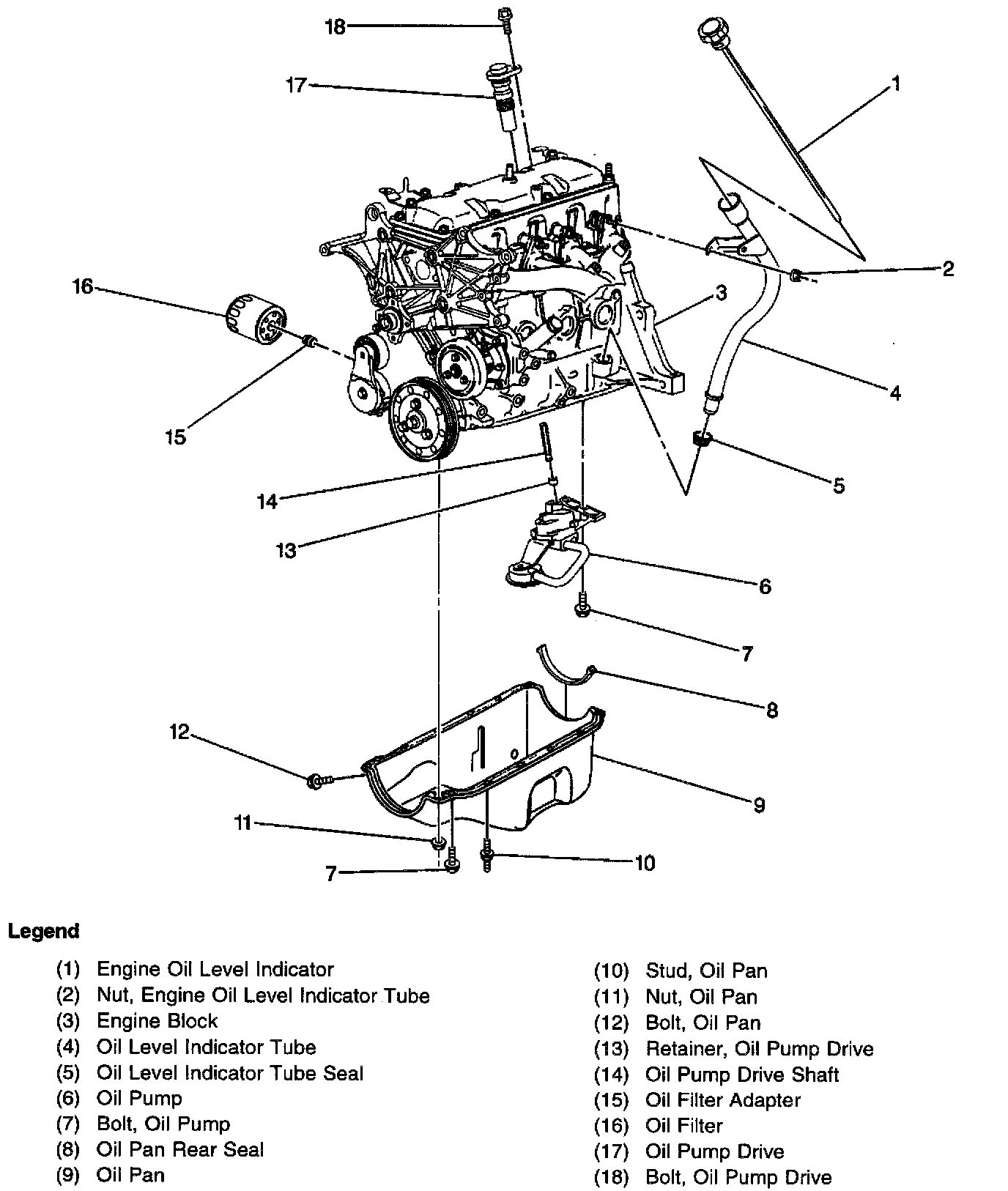 18
17
1
2
16
3
4
15
5
14
13
6
7
8
12
9
11
10
7

Legend

(1) Engine Oil Level Indicator
(2) Nut, Engine Oil Level Indicator Tube
(3) Engine Block
(4) Oil Level Indicator Tube
(5) Oil Level Indicator Tube Seal
(6) Oil Pump
(7) Bolt, Oil Pump
(8) Oil Pan Rear Seal
(9) Oil Pan

(10) Stud, Oil Pan
(11) Nut, Oil Pan
(12) Bolt, Oil Pan
(13) Retainer, Oil Pump Drive
(14) Oil Pump Drive Shaft
(15) Oil Filter Adapter
(16) Oil Filter
(17) Oil Pump Drive
(18) Bolt, Oil Pump Drive