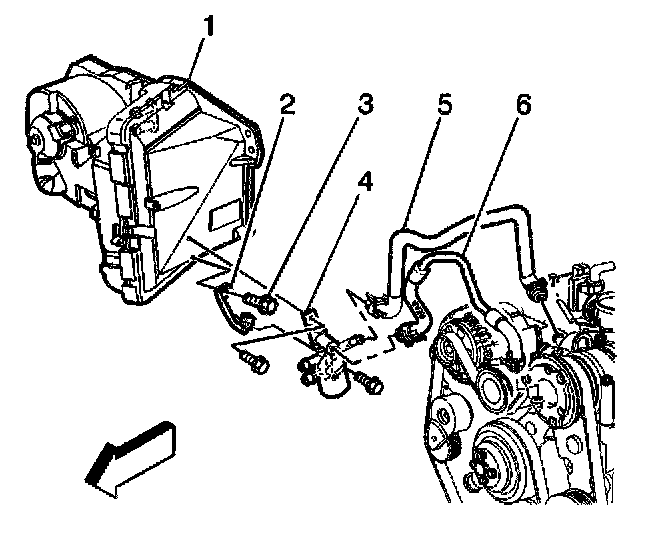 1
2
3
5
6
4