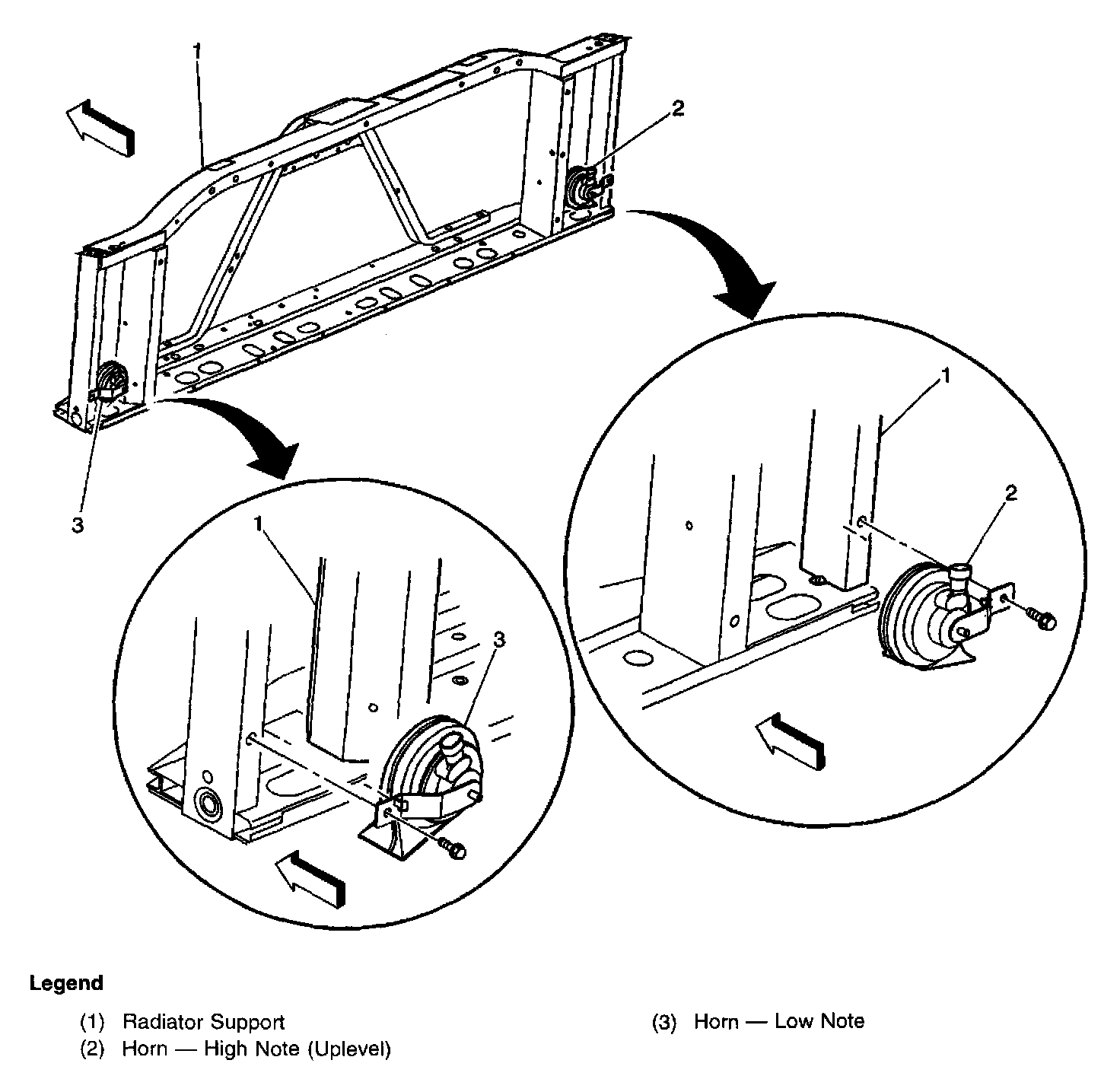 1

2

3

1

3

1

2

**Legend**

(1) Radiator Support
(2) Horn — High Note (Uplevel)

(3) Horn — Low Note