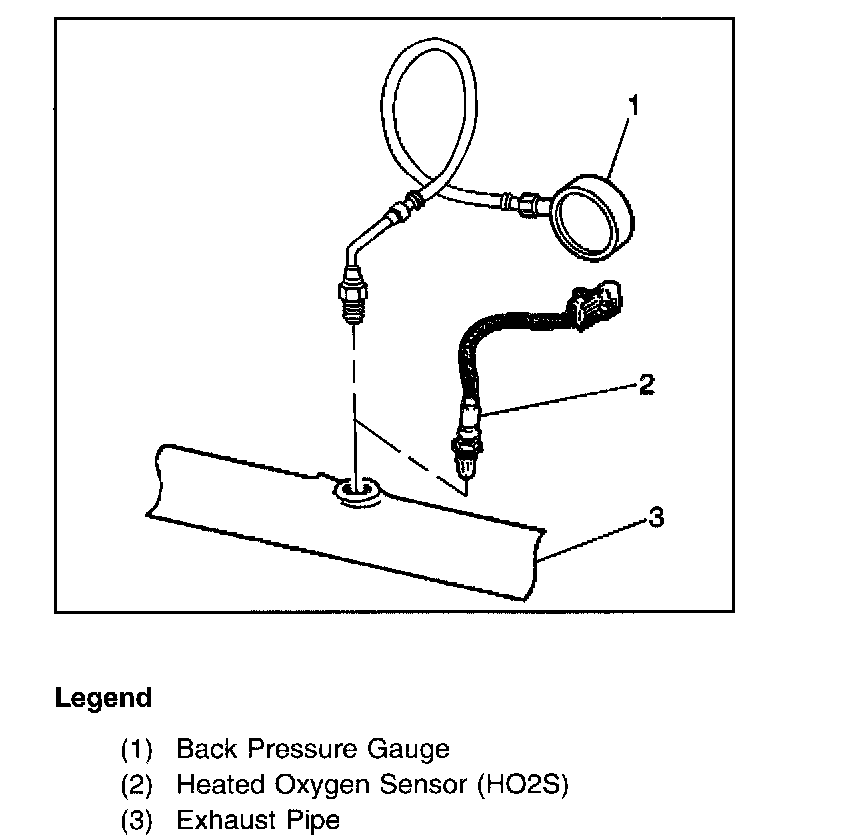 1

2

3

Legend

(1) Back Pressure Gauge
(2) Heated Oxygen Sensor (HO2S)
(3) Exhaust Pipe