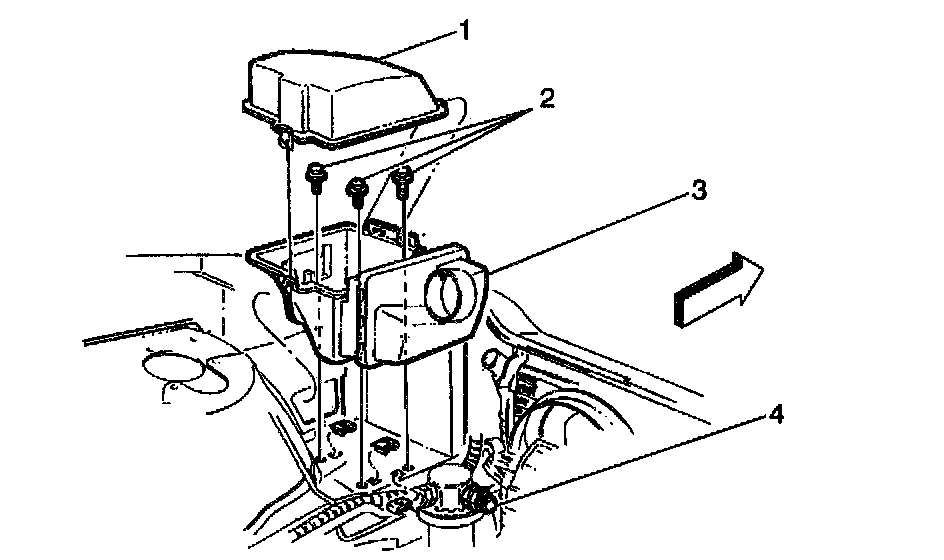 1
2
3
4